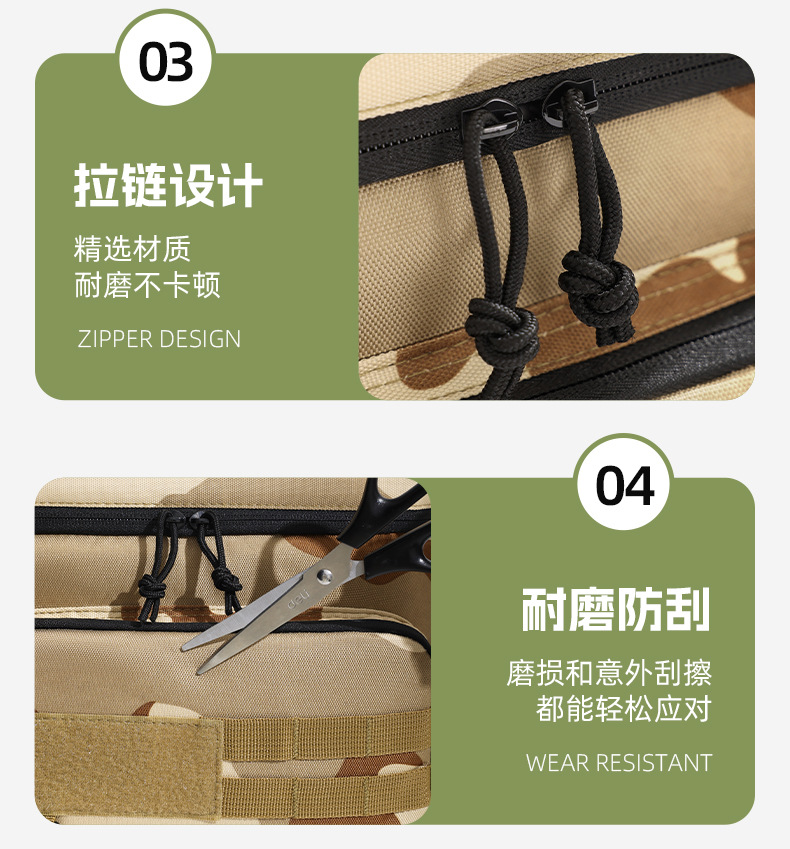 03

拉链设计

精选材质
耐磨不卡顿

ZIPPER DESIGN

04

deli

耐磨防刮

磨损和意外刮擦
都能轻松应对

WEAR RESISTANT