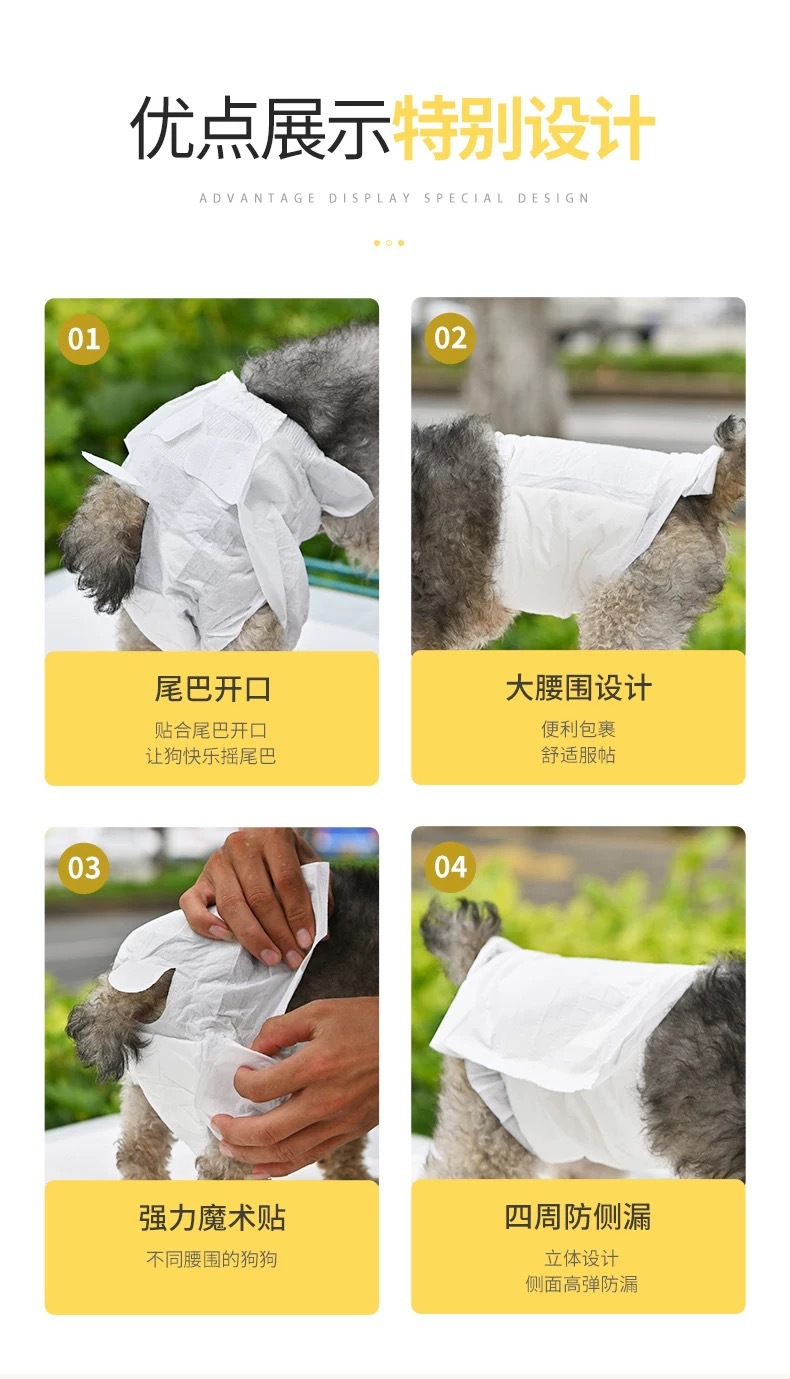 优点展示特别设计

ADVANTAGE DISPLAY SPECIAL DESIGN

01

尾巴开口

贴合尾巴开口
让狗快乐摇尾巴

02

大腰围设计

便利包裹
舒适服帖

03

强力魔术贴

不同腰围的狗狗

04

四周防侧漏

立体设计
侧面高弹防漏