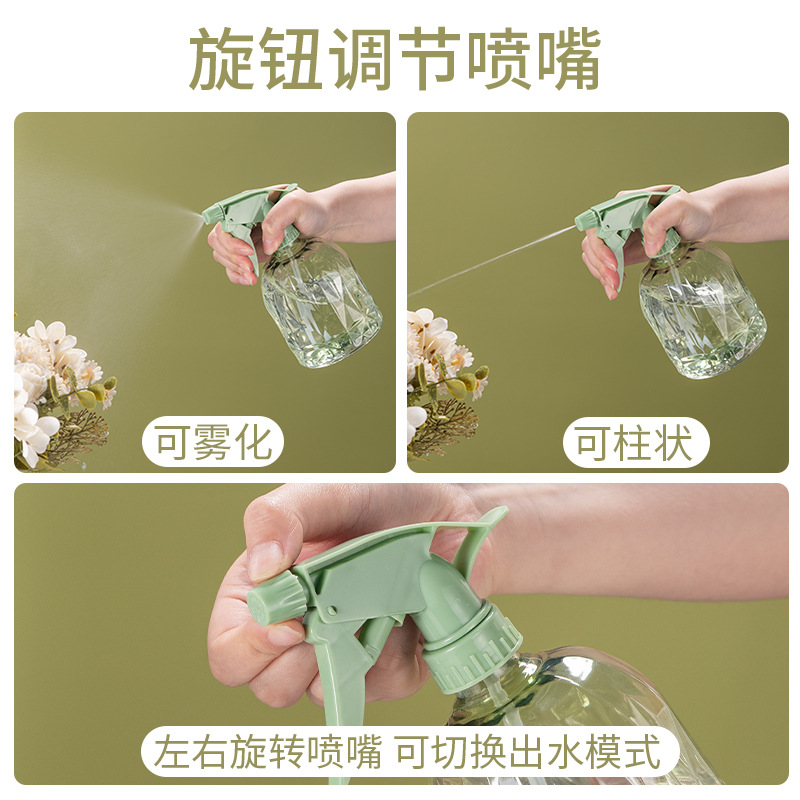 旋钮调节喷嘴

可雾化

可柱状

左右旋转喷嘴 可切换出水模式