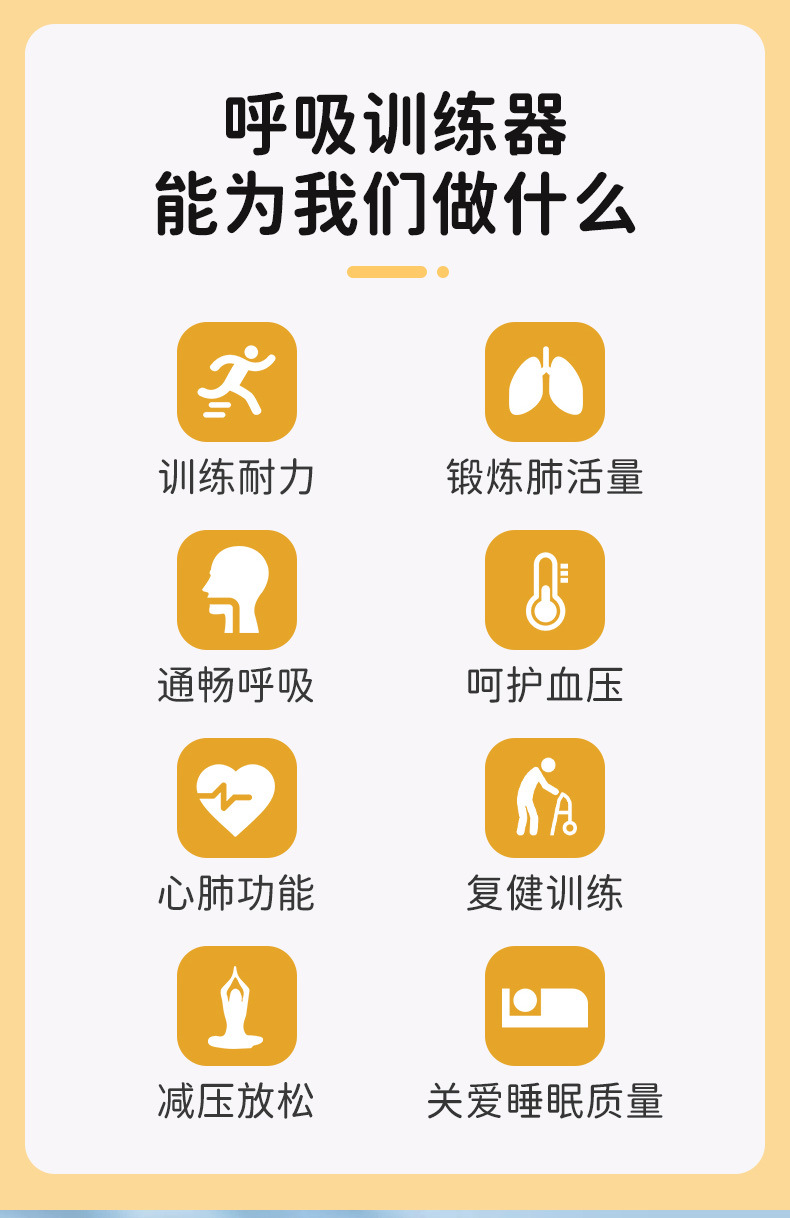 呼吸训练器
能为我们做什么

训练耐力

锻炼肺活量

通畅呼吸

呵护血压

心肺功能

复健训练

减压放松

关爱睡眠质量