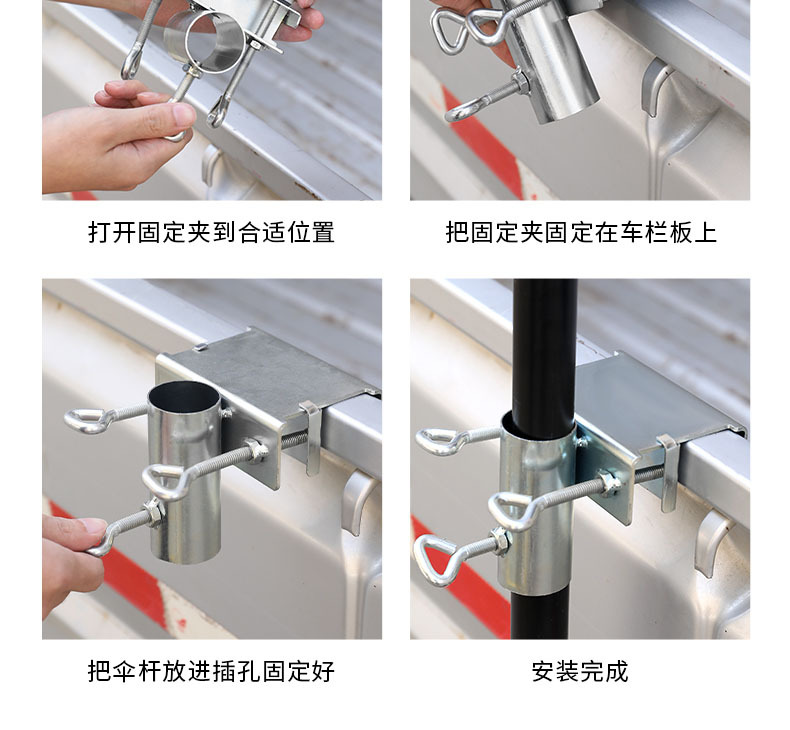 打开固定夹到合适位置

把固定夹固定在车栏板上

把伞杆放进插孔固定好

安装完成