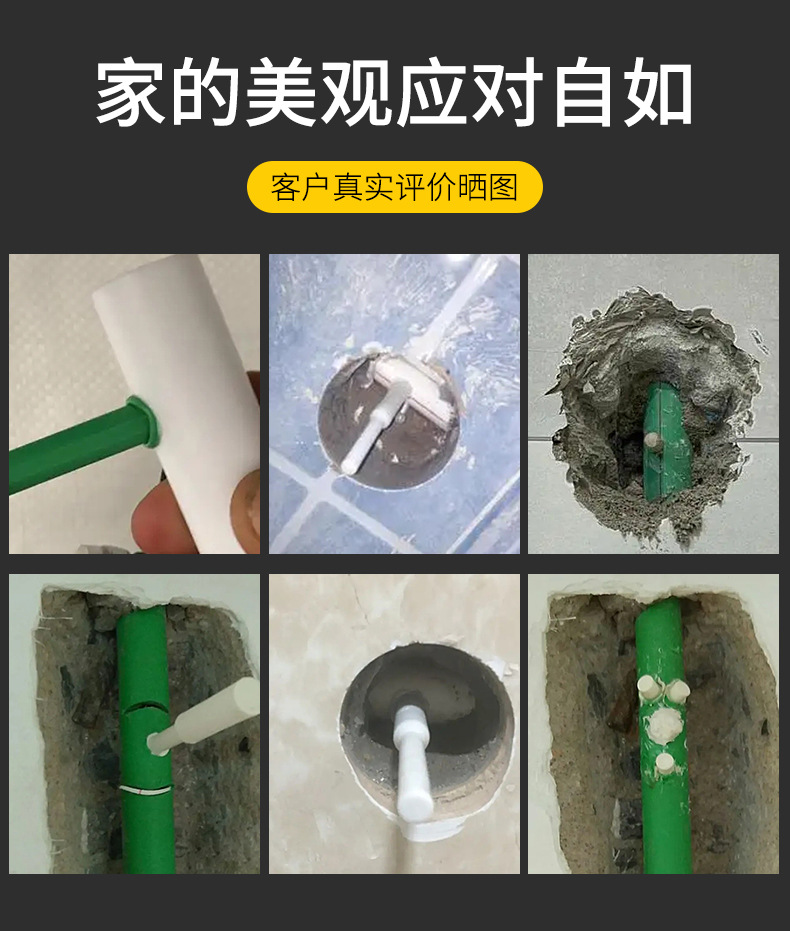 家的美观应对自如

客户真实评价晒图