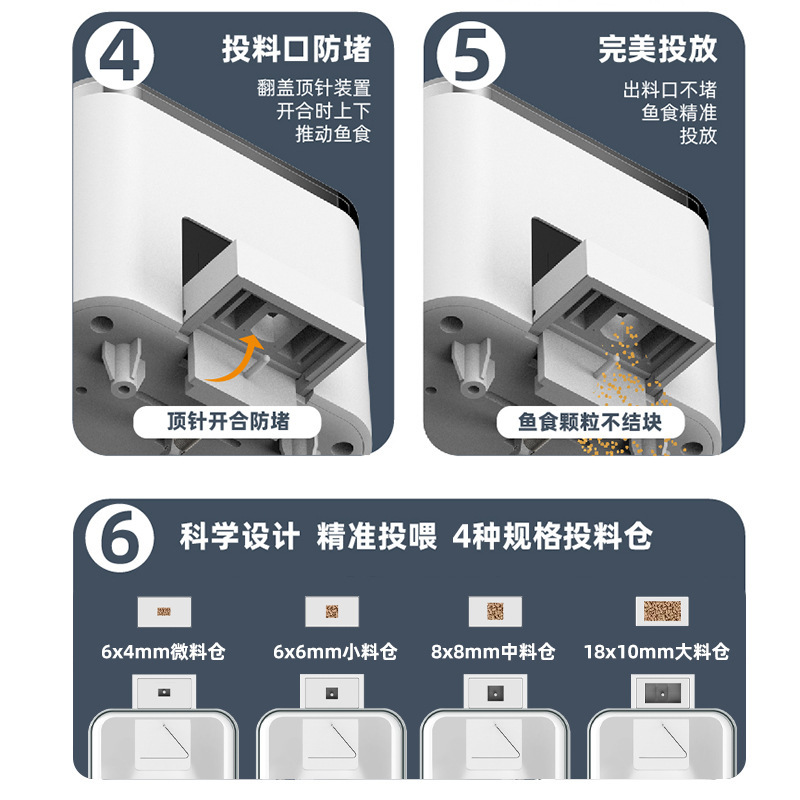 4 投料口防堵

翻盖顶针装置
开合时上下
推动鱼食

顶针开合防堵

5 完美投放

出料口不堵
鱼食精准
投放

鱼食颗粒不结块

6 科学设计 精准投喂 4种规格投料仓

6x4mm微料仓

6x6mm小料仓

8x8mm中料仓

18x10mm大料仓