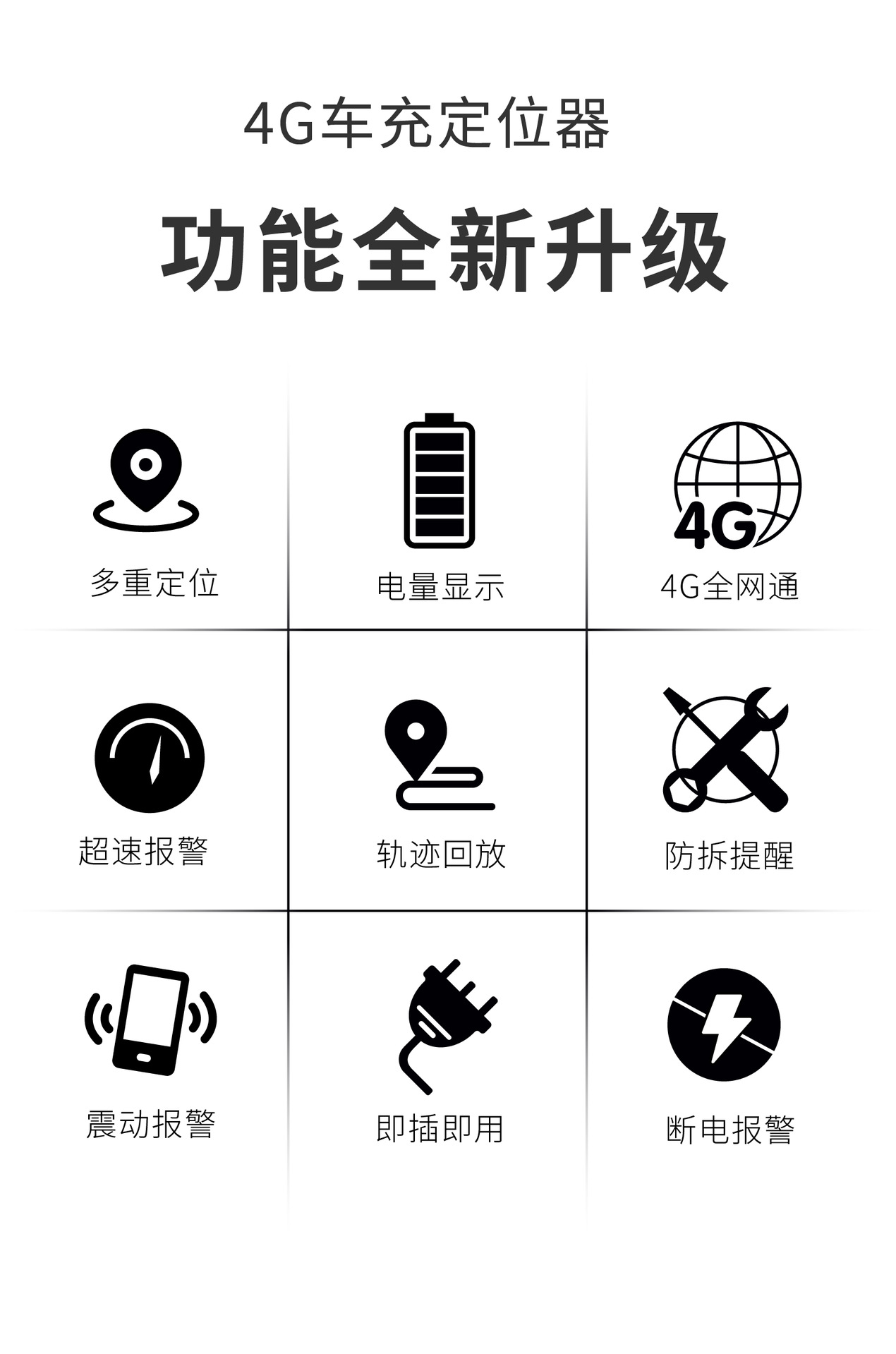 4G车充定位器

功能全新升级

多重定位

电量显示

4G

4G全网通

超速报警

轨迹回放

防拆提醒

震动报警

即插即用

断电报警