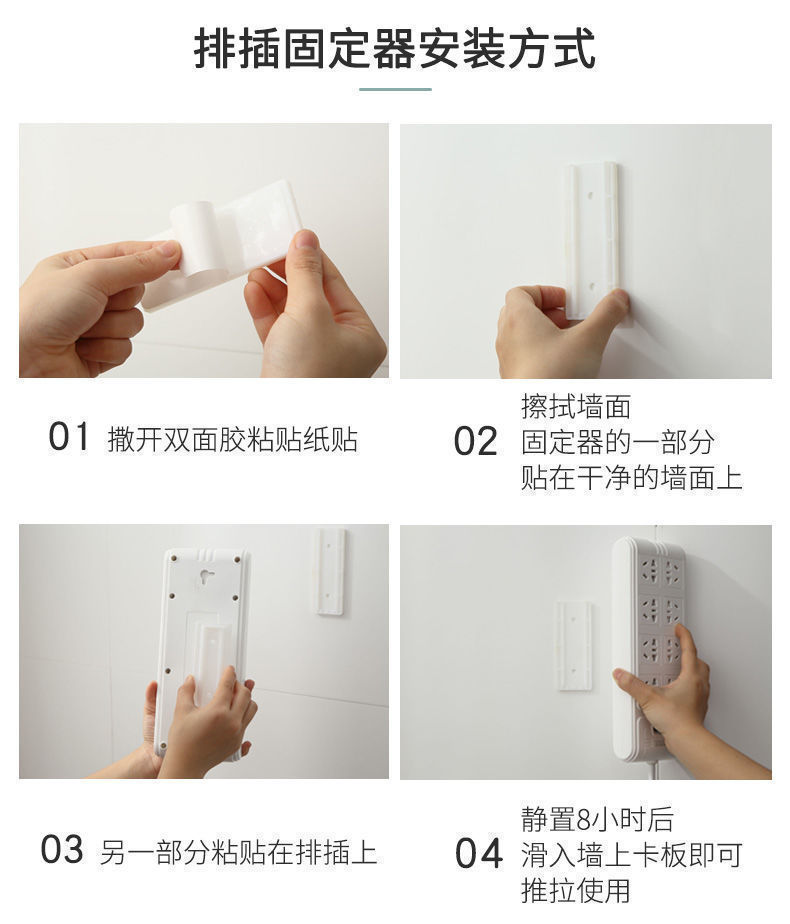 排插固定器安装方式

01 撒开双面胶粘贴纸贴

02 擦拭墙面
固定器的一部分
贴在干净的墙面上

03 另一部分粘贴在排插上

04 静置8小时后
滑入墙上卡板即可
推拉使用