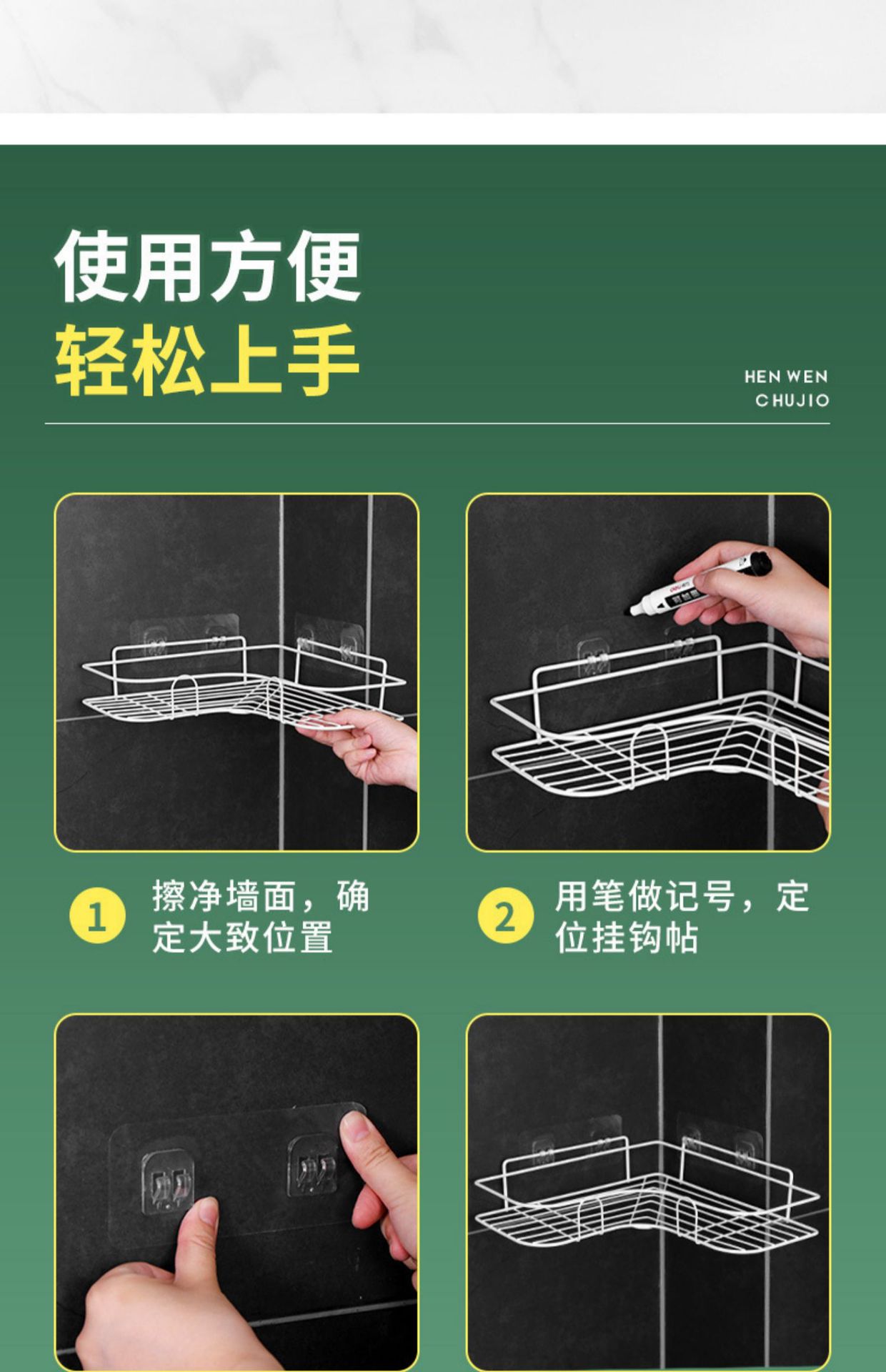 使用方便
轻松上手

HEN WEN
CHUJIO

1 擦净墙面，确定大致位置

2 用笔做记号，定位挂钩帖