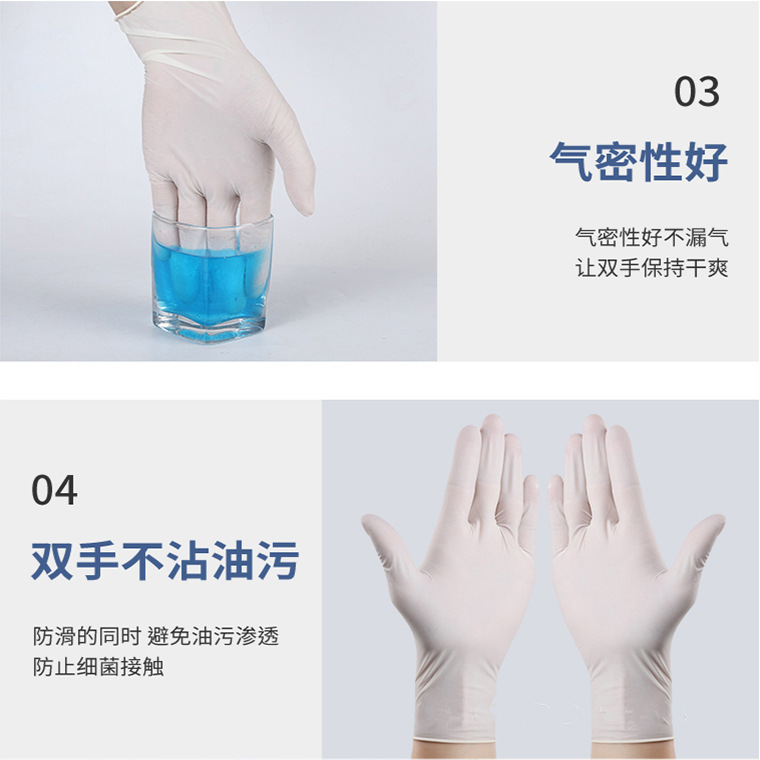 03

气密性好

气密性好不漏气
让双手保持干爽

04

双手不沾油污

防滑的同时 避免油污渗透
防止细菌接触