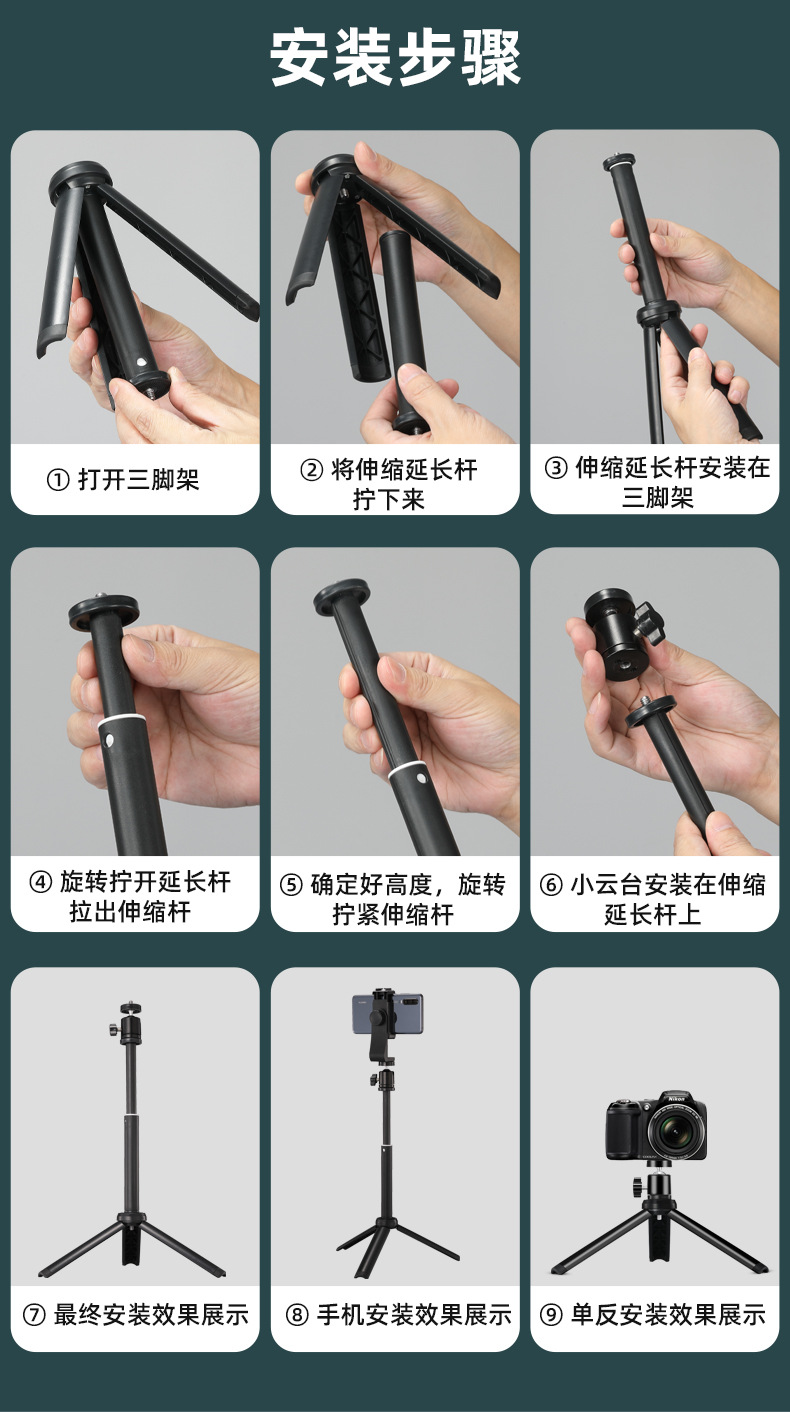 安装步骤

① 打开三脚架

② 将伸缩延长杆拧下来

③ 伸缩延长杆安装在三脚架

④ 旋转拧开延长杆拉出伸缩杆

⑤ 确定好高度，旋转拧紧伸缩杆

⑥ 小云台安装在伸缩延长杆上

⑦ 最终安装效果展示

⑧ 手机安装效果展示

Nikon

⑨ 单反安装效果展示