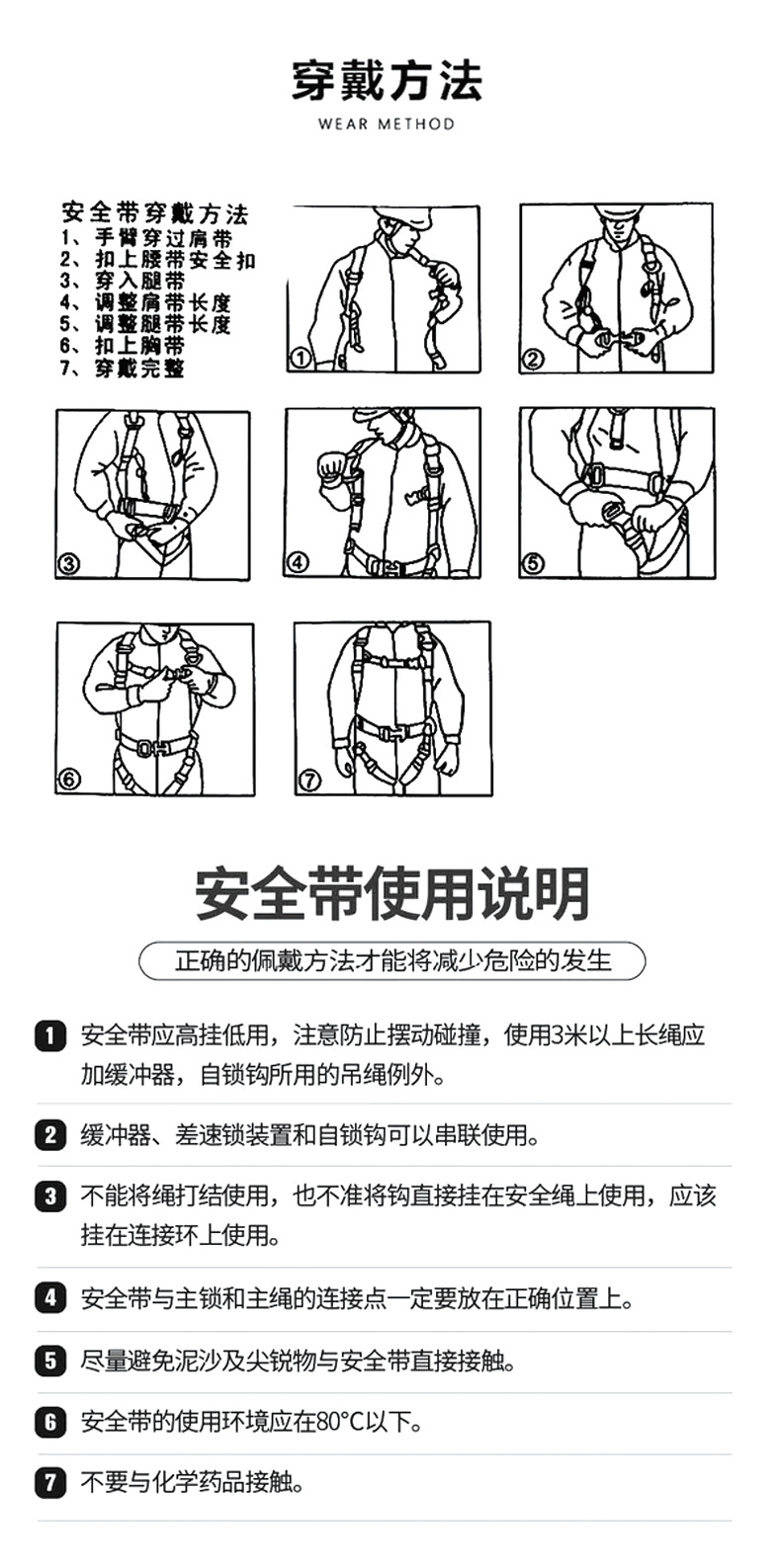 穿戴方法
WEAR METHOD

安全带穿戴方法
1、手臂穿过肩带
2、扣上腰带安全扣
3、穿入腿带
4、调整肩带长度
5、调整腿带长度
6、扣上胸带
7、穿戴完整

①

②

③

④

⑤

⑥

⑦

安全带使用说明

正确的佩戴方法才能将减少危险的发生

1 安全带应高挂低用，注意防止摆动碰撞，使用3米以上长绳应加缓冲器，自锁钩所用的吊绳例外。

2 缓冲器、差速锁装置和自锁钩可以串联使用。

3 不能将绳打结使用，也不准将钩直接挂在安全绳上使用，应该挂在连接环上使用。

4 安全带与主锁和主绳的连接点一定要放在正确位置上。

5 尽量避免泥沙及尖锐物与安全带直接接触。

6 安全带的使用环境应在80°C以下。

7 不要与化学药品接触。