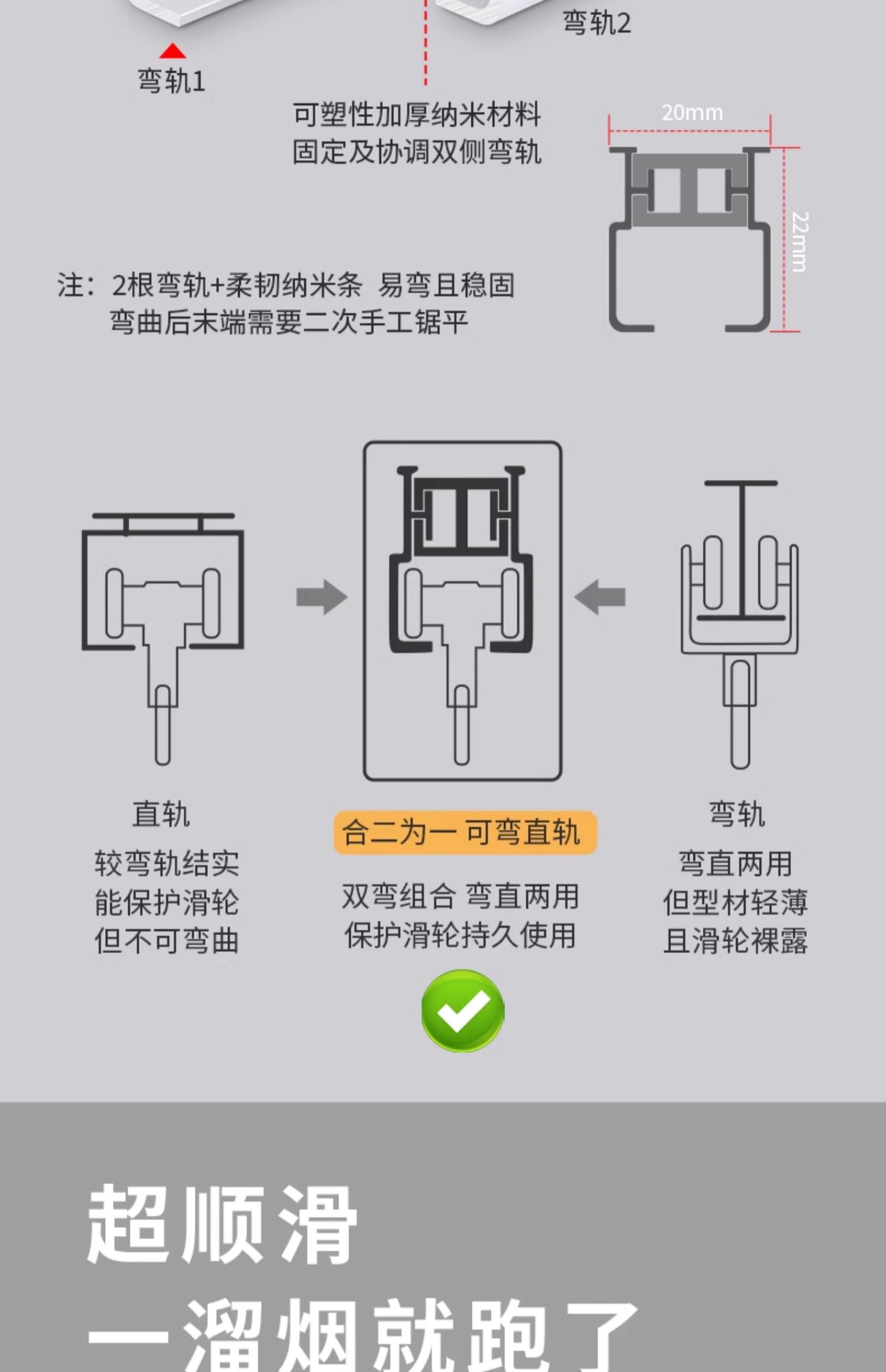 弯轨2

弯轨1

可塑性加厚纳米材料
固定及协调双侧弯轨

20mm

22mm

注：2根弯轨+柔韧纳米条 易弯且稳固
弯曲后末端需要二次手工锯平

直轨
较弯轨结实
能保护滑轮
但不可弯曲

合二为一 可弯直轨
双弯组合 弯直两用
保护滑轮持久使用

弯轨
弯直两用
但型材轻薄
且滑轮裸露

超顺滑
一溜烟就跑了