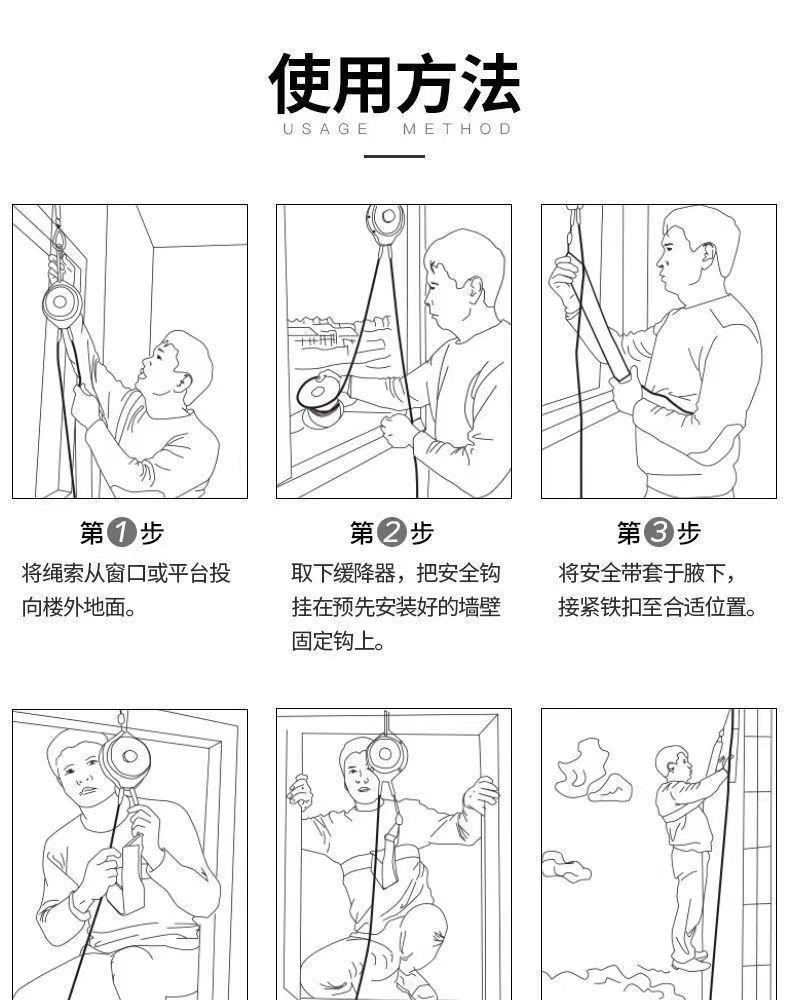 使用方法
USAGE METHOD

第1步
将绳索从窗口或平台投向楼外地面。

第2步
取下缓降器，把安全钩挂在预先安装好的墙壁固定钩上。

第3步
将安全带套于腋下，接紧铁扣至合适位置。