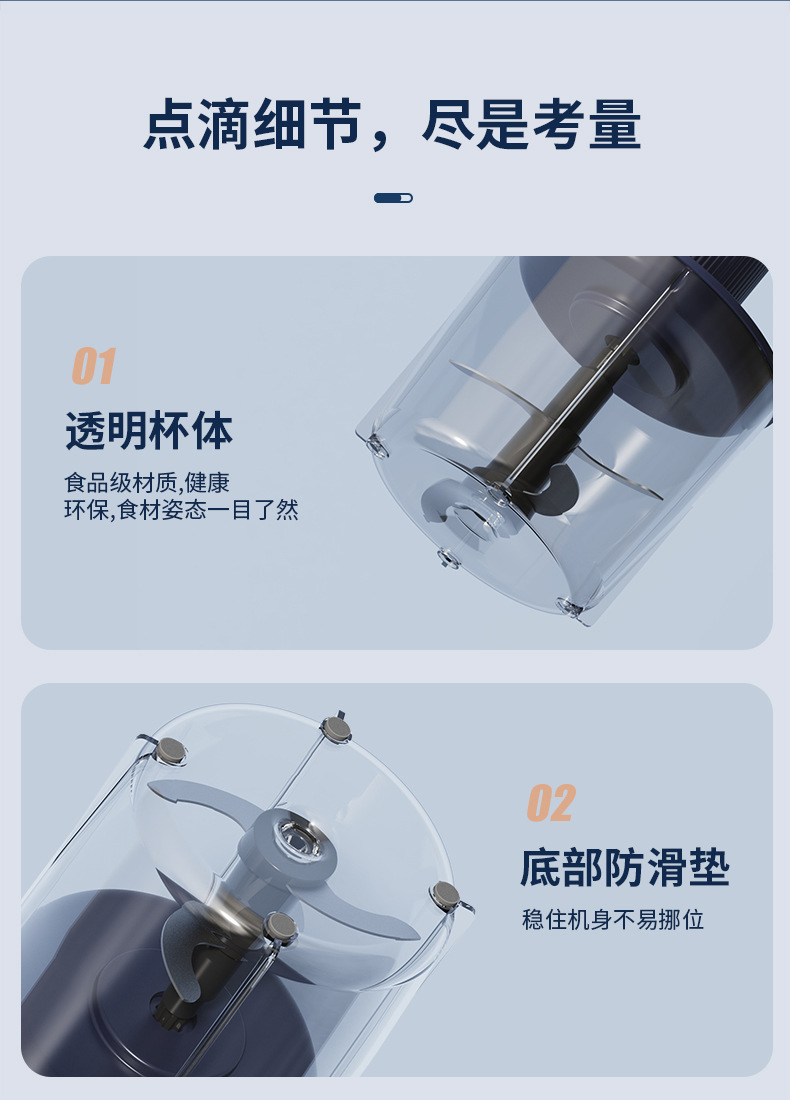 点滴细节，尽是考量

01
透明杯体
食品级材质,健康环保,食材姿态一目了然

02
底部防滑垫
稳住机身不易挪位