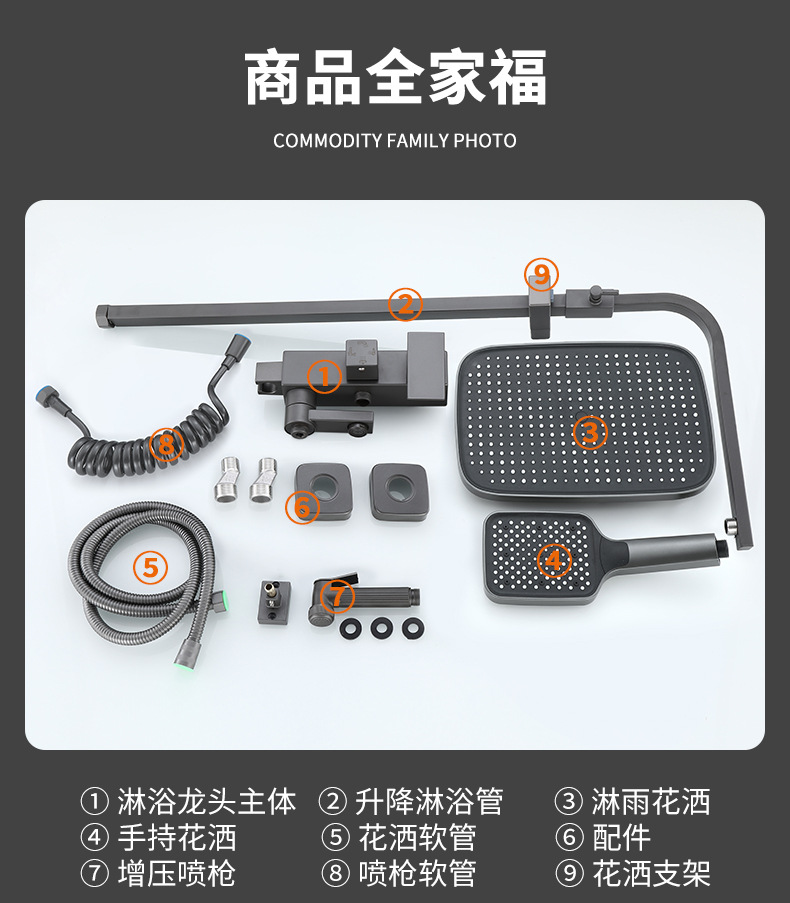 商品全家福

COMMODITY FAMILY PHOTO

⑨
②
①
③
⑧
⑥
④
⑤
⑦

① 淋浴龙头主体 ② 升降淋浴管 ③ 淋雨花洒
④ 手持花洒 ⑤ 花洒软管 ⑥ 配件
⑦ 增压喷枪 ⑧ 喷枪软管 ⑨ 花洒支架