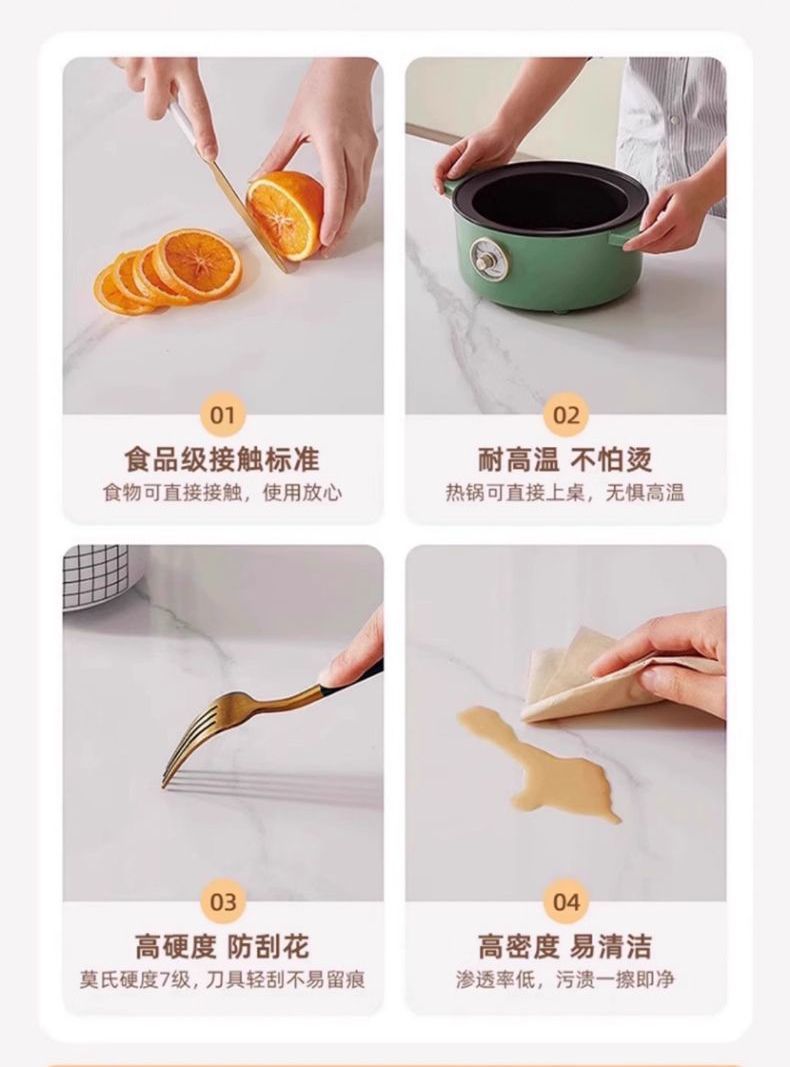 01
食品级接触标准
食物可直接接触，使用放心

02
耐高温 不怕烫
热锅可直接上桌，无惧高温

03
高硬度 防刮花
莫氏硬度7级，刀具轻刮不易留痕

04
高密度 易清洁
渗透率低，污渍一擦即净