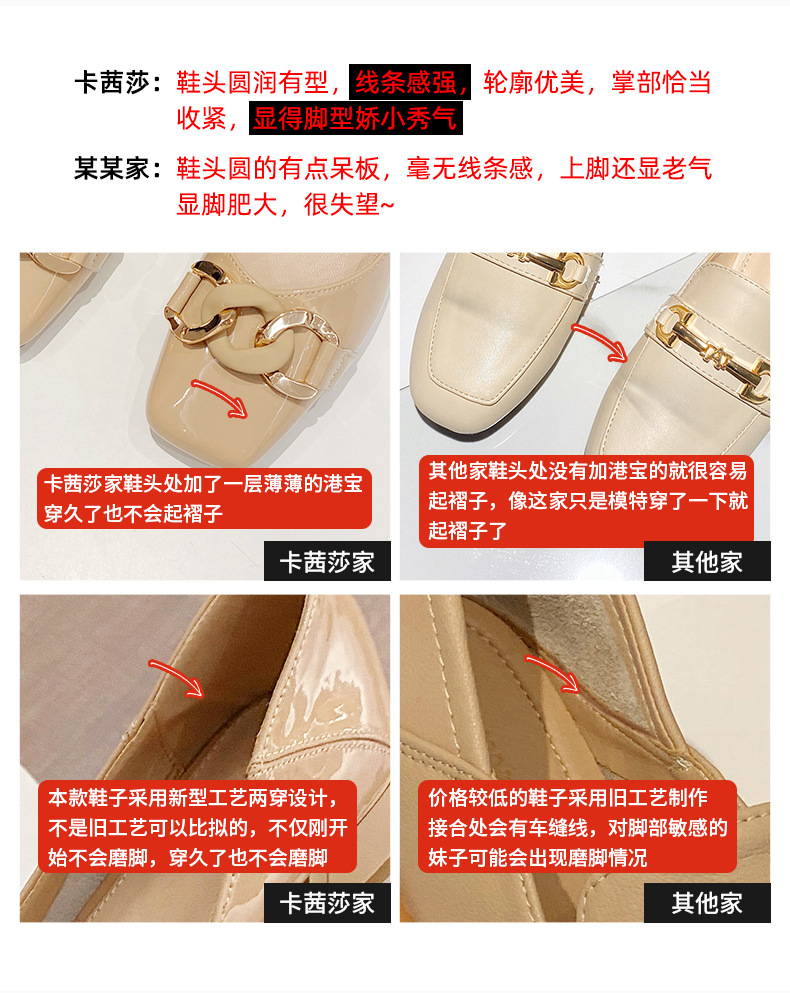 卡茜莎：鞋头圆润有型，线条感强，轮廓优美，掌部恰当收紧，显得脚型娇小秀气

某某家：鞋头圆的有点呆板，毫无线条感，上脚还显老气显脚肥大，很失望~

卡茜莎家鞋头处加了一层薄薄的港宝穿久了也不会起褶子

卡茜莎家

其他家鞋头处没有加港宝的就很容易起褶子，像这家只是模特穿了一下就起褶子了

其他家

本款鞋子采用新型工艺两穿设计，不是旧工艺可以比拟的，不仅刚开始不会磨脚，穿久了也不会磨脚

卡茜莎家

价格较低的鞋子采用旧工艺制作接合处会有车缝线，对脚部敏感的妹子可能会出现磨脚情况

其他家