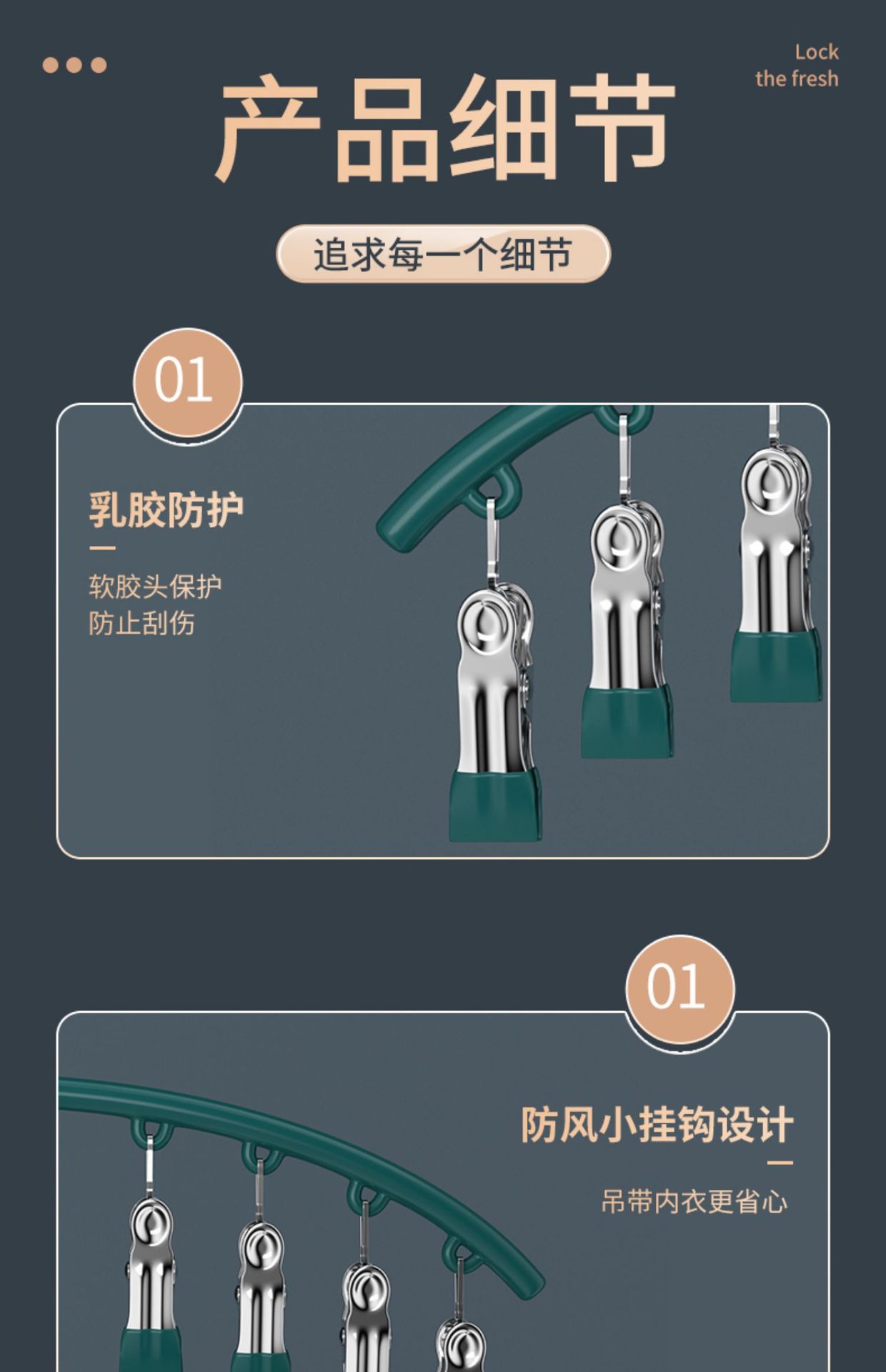 Lock
the fresh

产品细节

追求每一个细节

01

乳胶防护

软胶头保护
防止刮伤

01

防风小挂钩设计

吊带内衣更省心