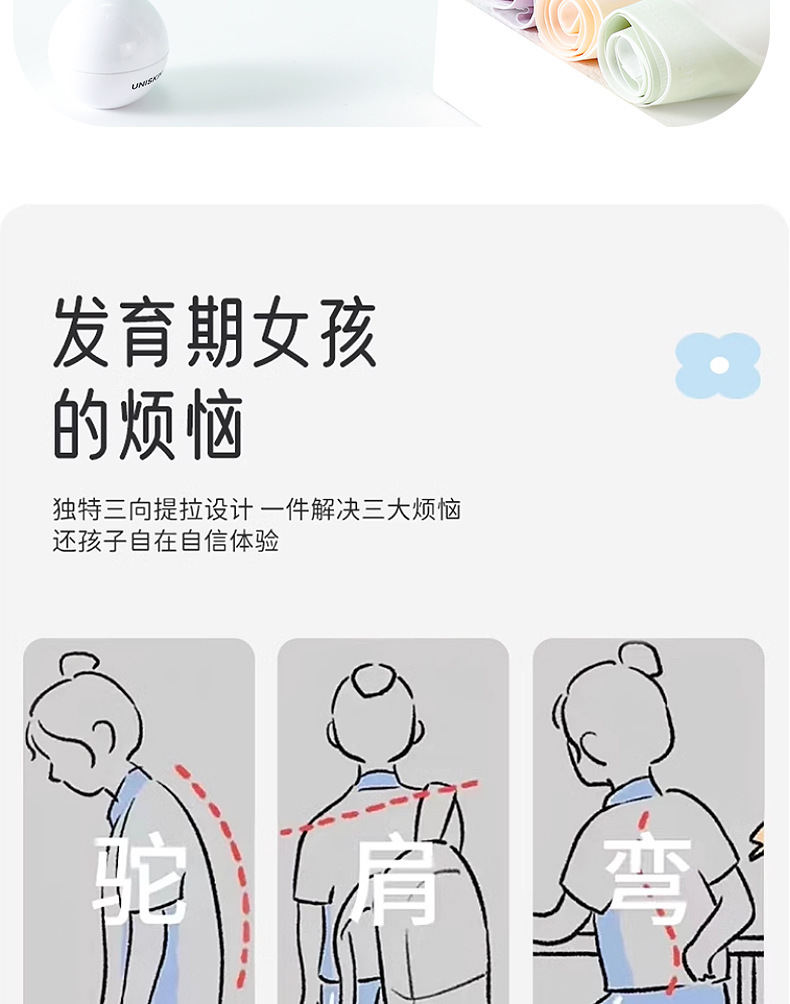 UNISKIN

发育期女孩的烦恼

独特三向提拉设计 一件解决三大烦恼
还孩子自在自信体验

驼

肩

弯