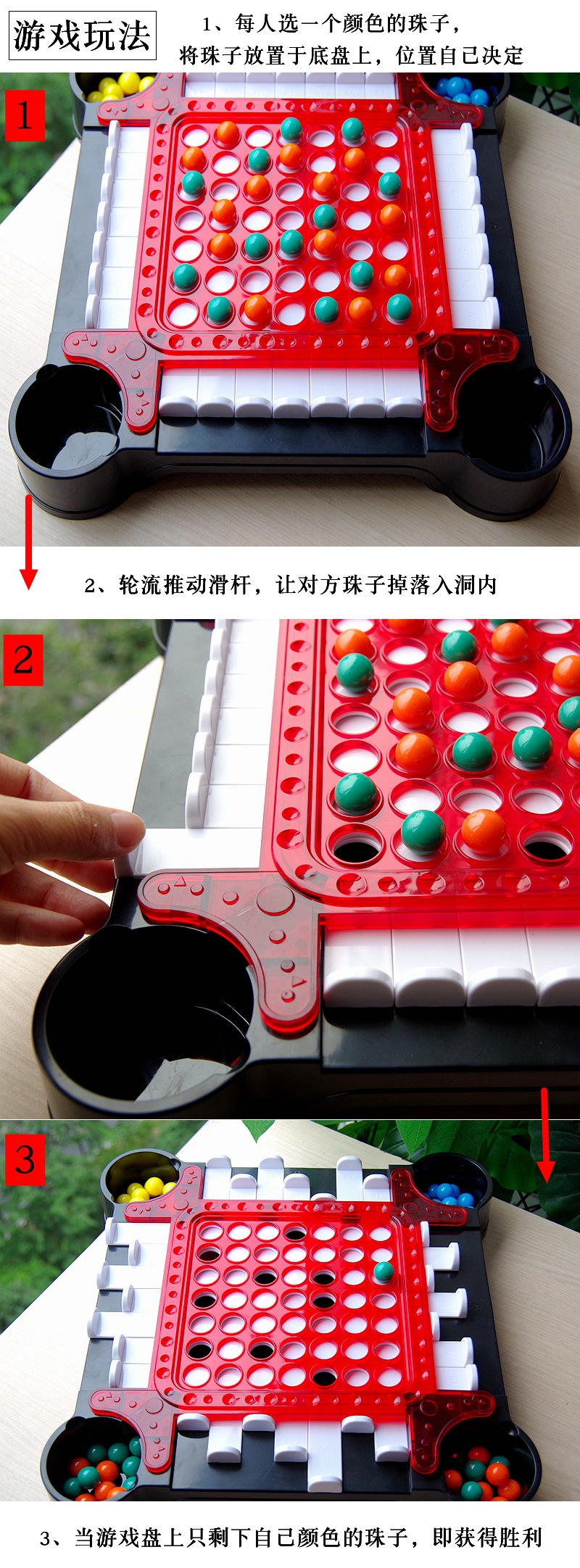 游戏玩法

1、每人选一个颜色的珠子，将珠子放置于底盘上，位置自己决定

1

2、轮流推动滑杆，让对方珠子掉落入洞内

2

3

3、当游戏盘上只剩下自己颜色的珠子，即获得胜利