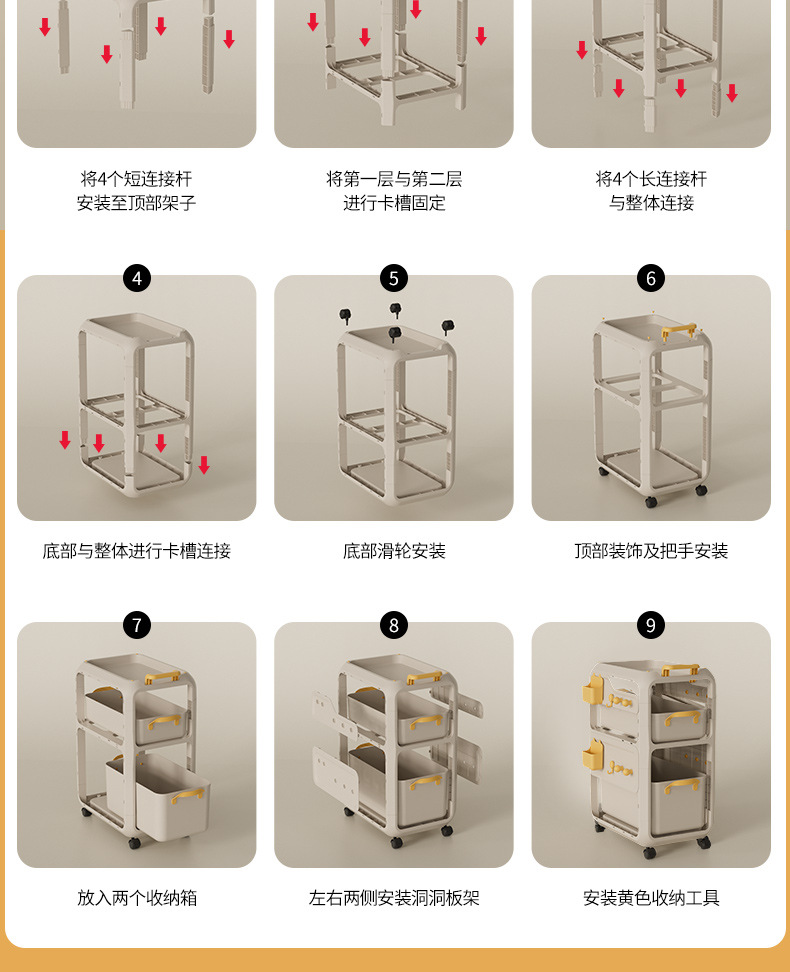 将4个短连接杆
安装至顶部架子

将第一层与第二层
进行卡槽固定

将4个长连接杆
与整体连接

4

底部与整体进行卡槽连接

5

底部滑轮安装

6

顶部装饰及把手安装

7

放入两个收纳箱

8

左右两侧安装洞洞板架

9

安装黄色收纳工具