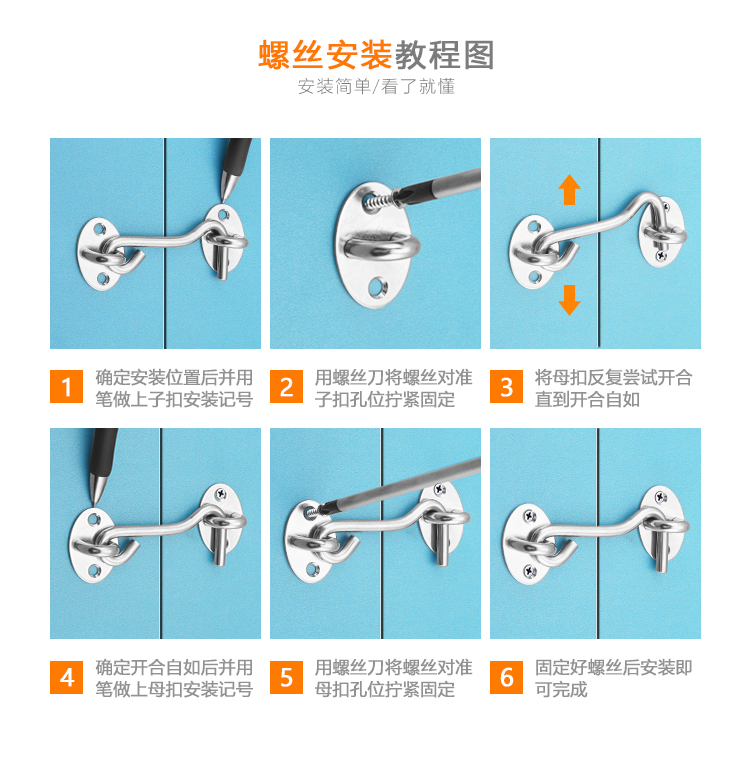 螺丝安装教程图
安装简单/看了就懂

1 确定安装位置后并用笔做上子扣安装记号

2 用螺丝刀将螺丝对准子扣孔位拧紧固定

3 将母扣反复尝试开合直到开合自如

4 确定开合自如后并用笔做上母扣安装记号

5 用螺丝刀将螺丝对准母扣孔位拧紧固定

6 固定好螺丝后安装即可完成