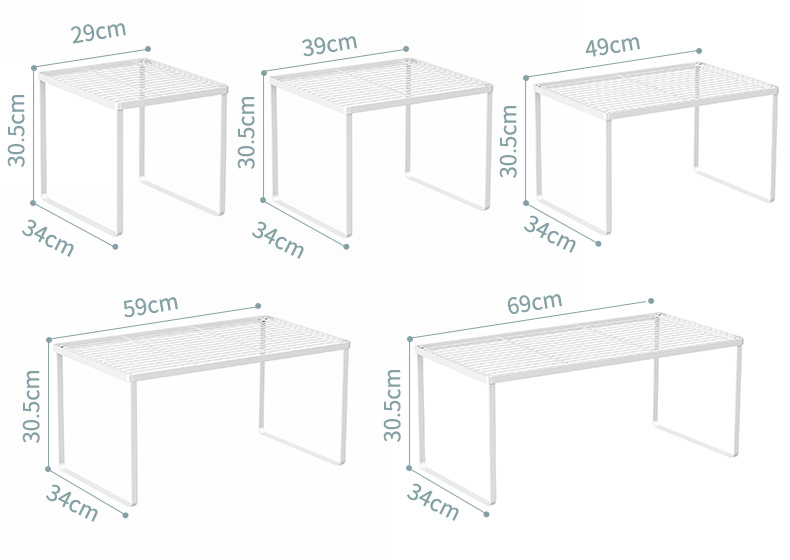 29cm
30.5cm
34cm

39cm
30.5cm
34cm

49cm
30.5cm
34cm

59cm
30.5cm
34cm

69cm
30.5cm
34cm