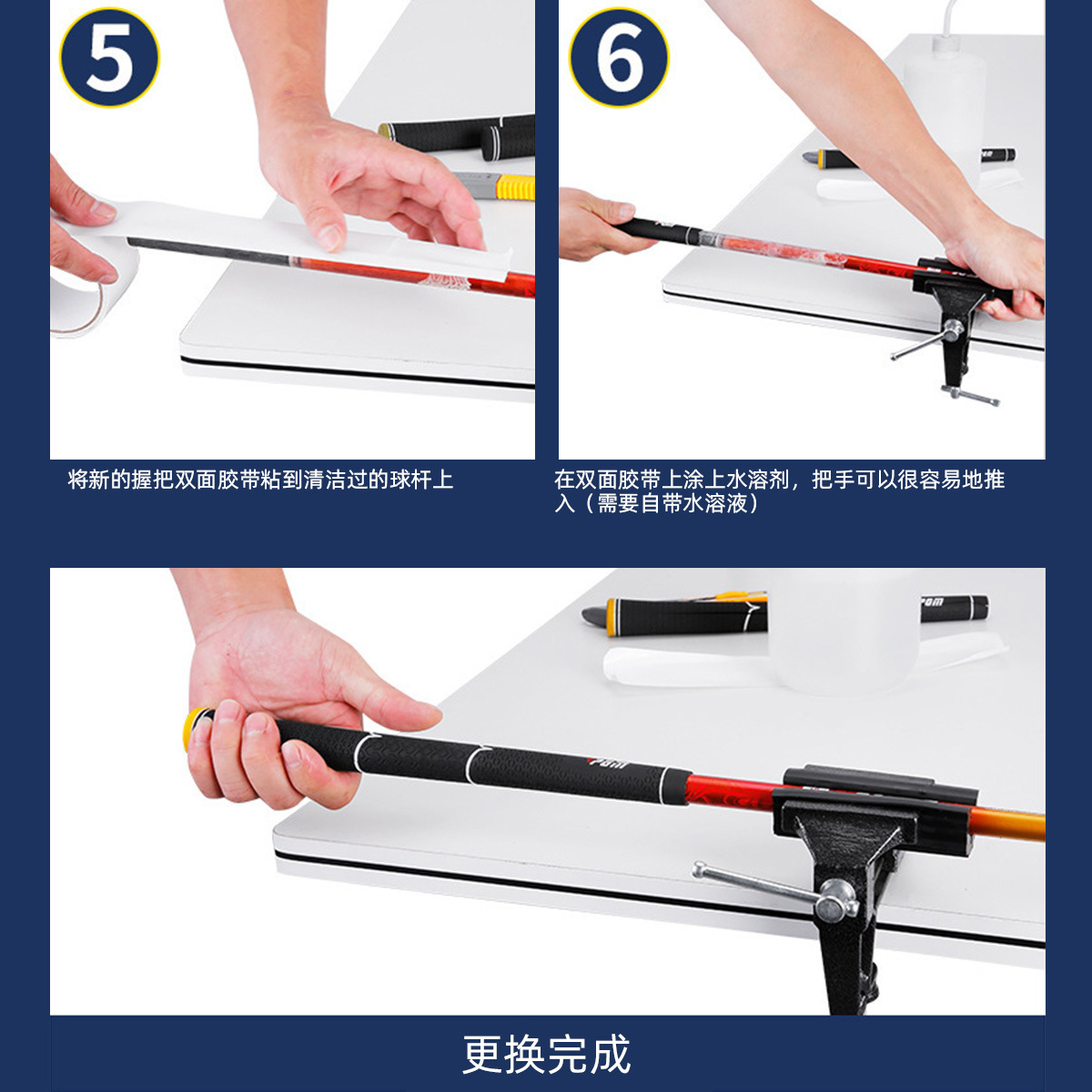 5

将新的握把双面胶带粘到清洁过的球杆上

6

在双面胶带上涂上水溶剂，把手可以很容易地推入（需要自带水溶液）

PGM

PGM

更换完成