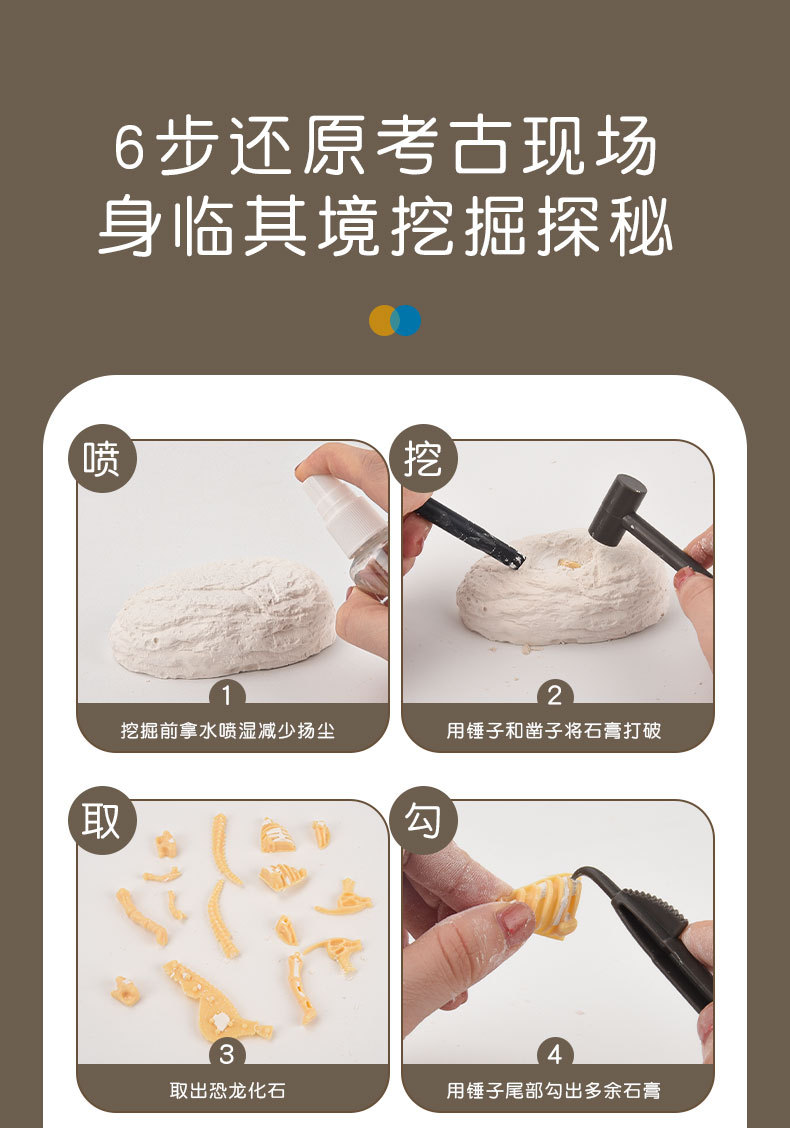 6步还原考古现场
身临其境挖掘探秘

喷

1

挖掘前拿水喷湿减少扬尘

挖

2

用锤子和凿子将石膏打破

取

3

取出恐龙化石

勾

4

用锤子尾部勾出多余石膏