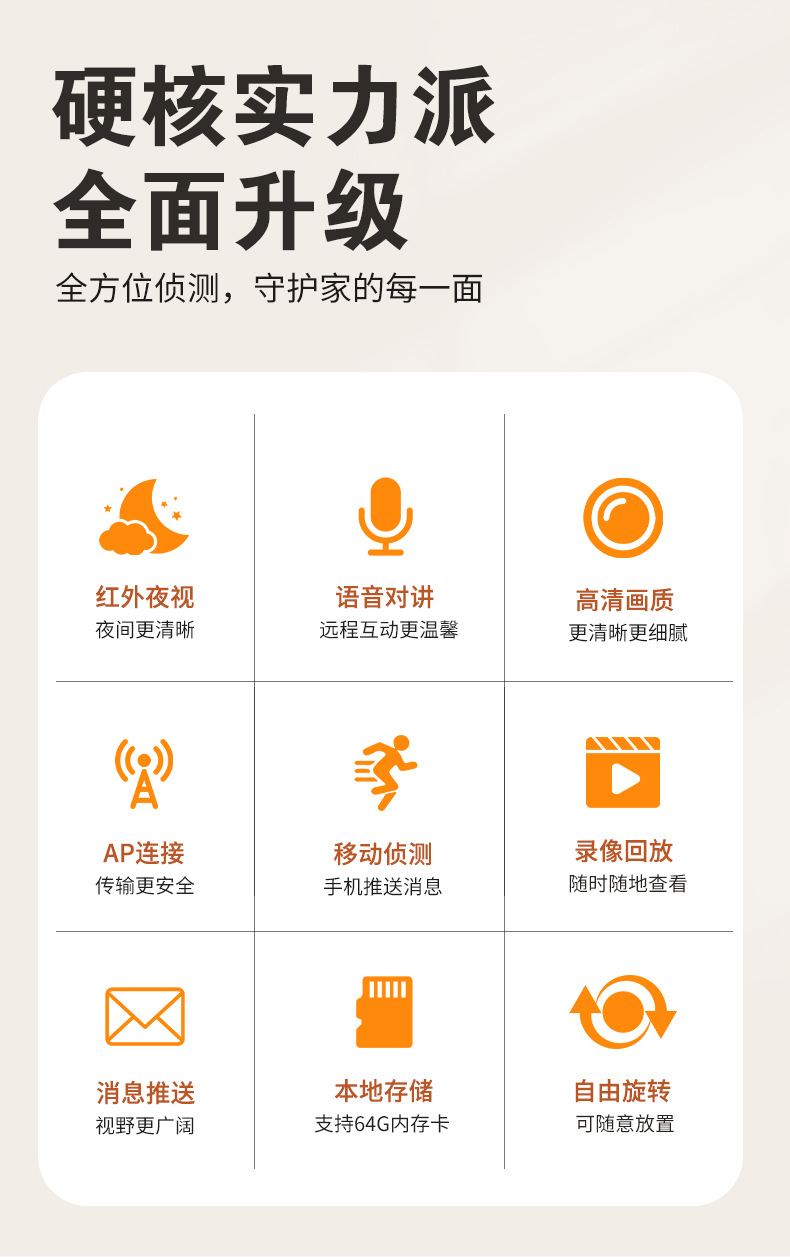 硬核实力派
全面升级

全方位侦测，守护家的每一面

红外夜视
夜间更清晰

语音对讲
远程互动更温馨

高清画质
更清晰更细腻

AP连接
传输更安全

移动侦测
手机推送消息

录像回放
随时随地查看

消息推送
视野更广阔

本地存储
支持64G内存卡

自由旋转
可随意放置