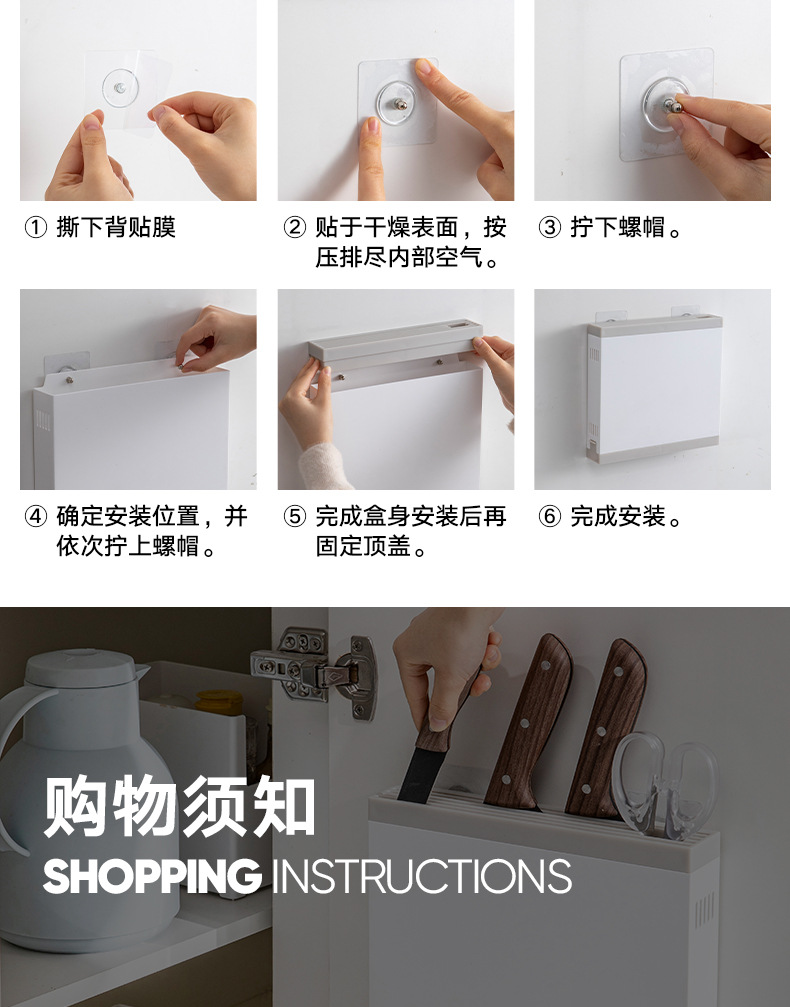 ① 撕下背贴膜

② 贴于干燥表面，按压排尽内部空气。

③ 拧下螺帽。

④ 确定安装位置，并依次拧上螺帽。

⑤ 完成盒身安装后再固定顶盖。

⑥ 完成安装。

购物须知
SHOPPING INSTRUCTIONS