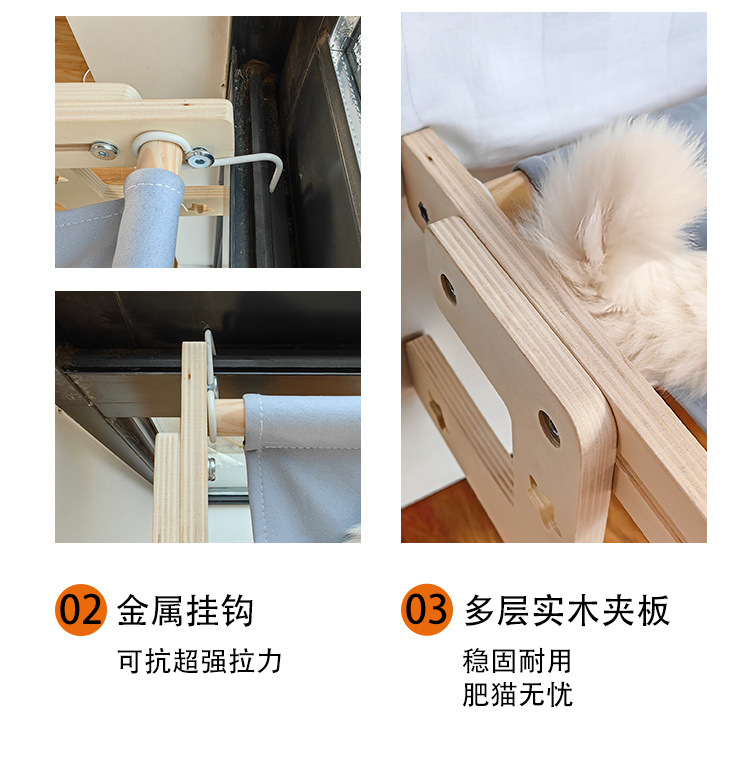 02 金属挂钩

可抗超强拉力

03 多层实木夹板

稳固耐用
肥猫无忧