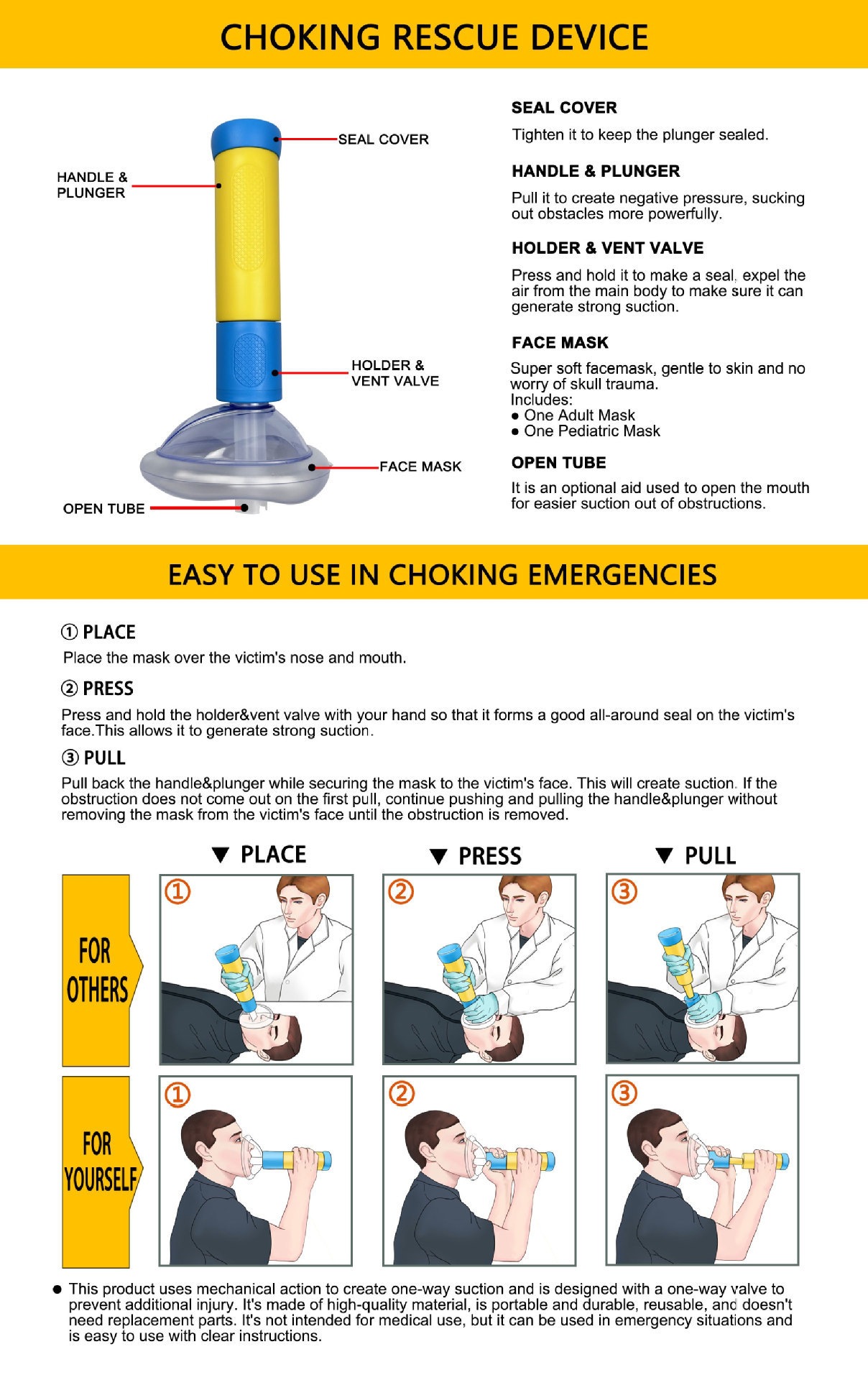 CHOKING RESCUE DEVICE

SEAL COVER

HANDLE & PLUNGER

HOLDER & VENT VALVE

FACE MASK

OPEN TUBE

SEAL COVER

Tighten it to keep the plunger sealed.

HANDLE & PLUNGER

Pull it to create negative pressure, sucking out obstacles more powerfully.

HOLDER & VENT VALVE

Press and hold it to make a seal, expel the air from the main body to make sure it can generate strong suction.

FACE MASK

Super soft facemask, gentle to skin and no worry of skull trauma.
Includes:
● One Adult Mask
● One Pediatric Mask

OPEN TUBE

It is an optional aid used to open the mouth for easier suction out of obstructions.

EASY TO USE IN CHOKING EMERGENCIES

① PLACE

Place the mask over the victim's nose and mouth.

② PRESS

Press and hold the holder&vent valve with your hand so that it forms a good all-around seal on the victim's face.This allows it to generate strong suction.

③ PULL

Pull back the handle&plunger while securing the mask to the victim's face. This will create suction. If the obstruction does not come out on the first pull, continue pushing and pulling the handle&plunger without removing the mask from the victim's face until the obstruction is removed.

▼ PLACE ▼ PRESS ▼ PULL

FOR OTHERS

① ② ③

FOR YOURSELF

① ② ③

● This product uses mechanical action to create one-way suction and is designed with a one-way valve to prevent additional injury. It's made of high-quality material, is portable and durable, reusable, and doesn't need replacement parts. It's not intended for medical use, but it can be used in emergency situations and is easy to use with clear instructions.