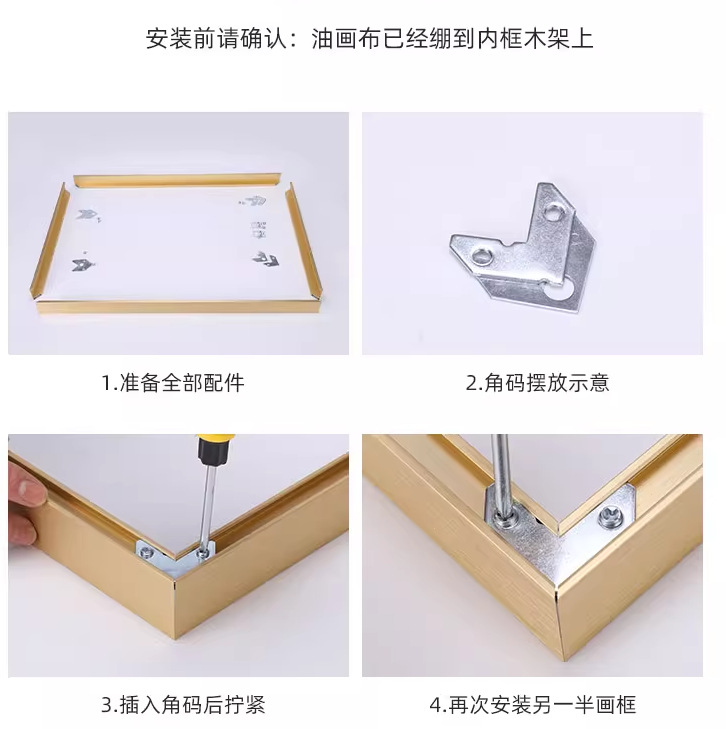 安装前请确认：油画布已经绷到内框木架上

1.准备全部配件

2.角码摆放示意

3.插入角码后拧紧

4.再次安装另一半画框