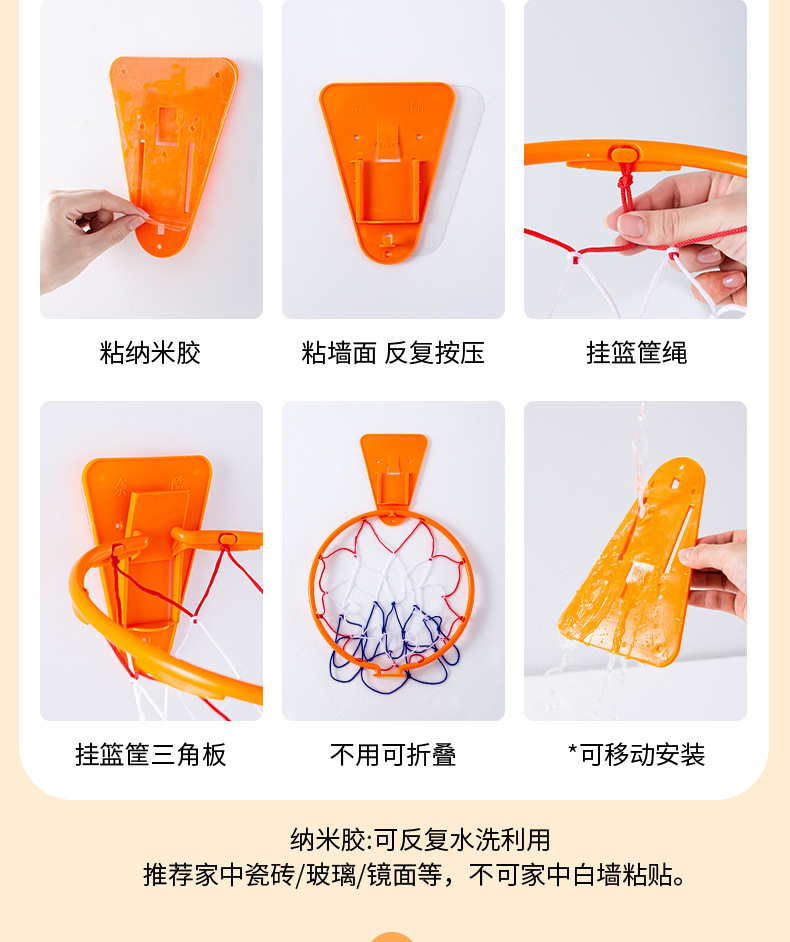 粘纳米胶

粘墙面 反复按压

挂篮筐绳

挂篮筐三角板

不用可折叠

*可移动安装

纳米胶:可反复水洗利用
推荐家中瓷砖/玻璃/镜面等，不可家中白墙粘贴。