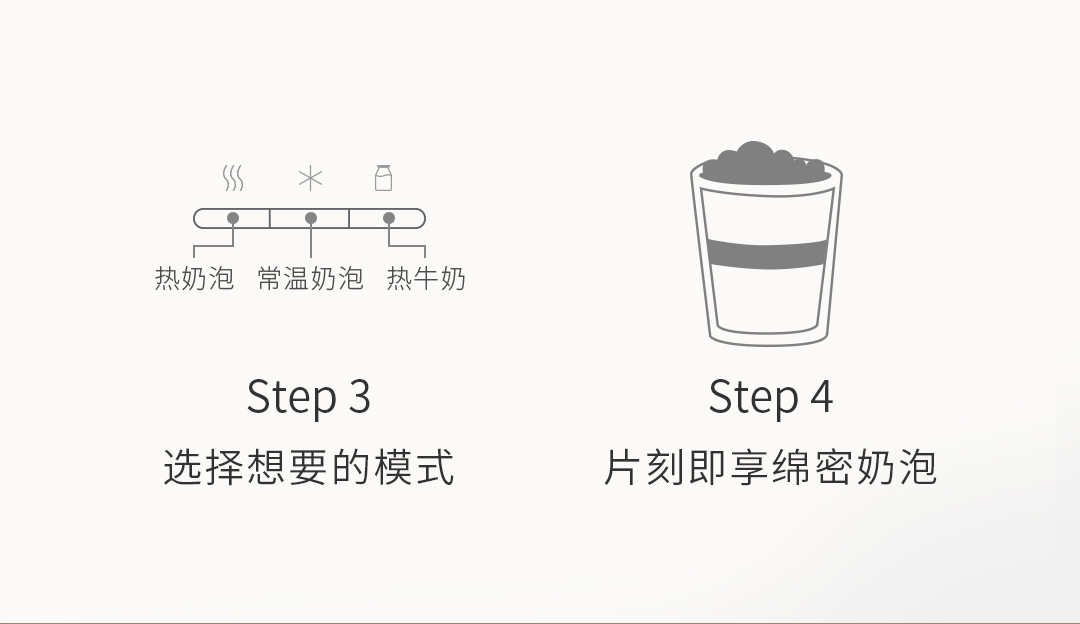 热奶泡 常温奶泡 热牛奶

Step 3
选择想要的模式

Step 4
片刻即享绵密奶泡