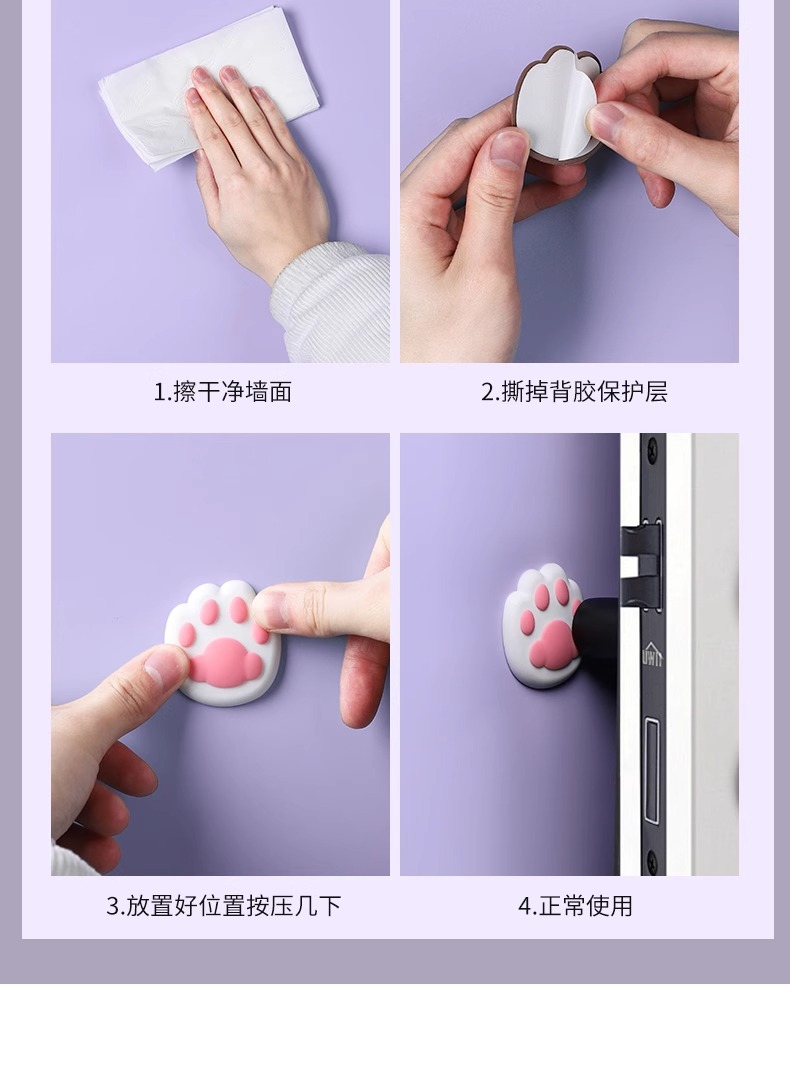 1.擦干净墙面

2.撕掉背胶保护层

3.放置好位置按压几下

4.正常使用