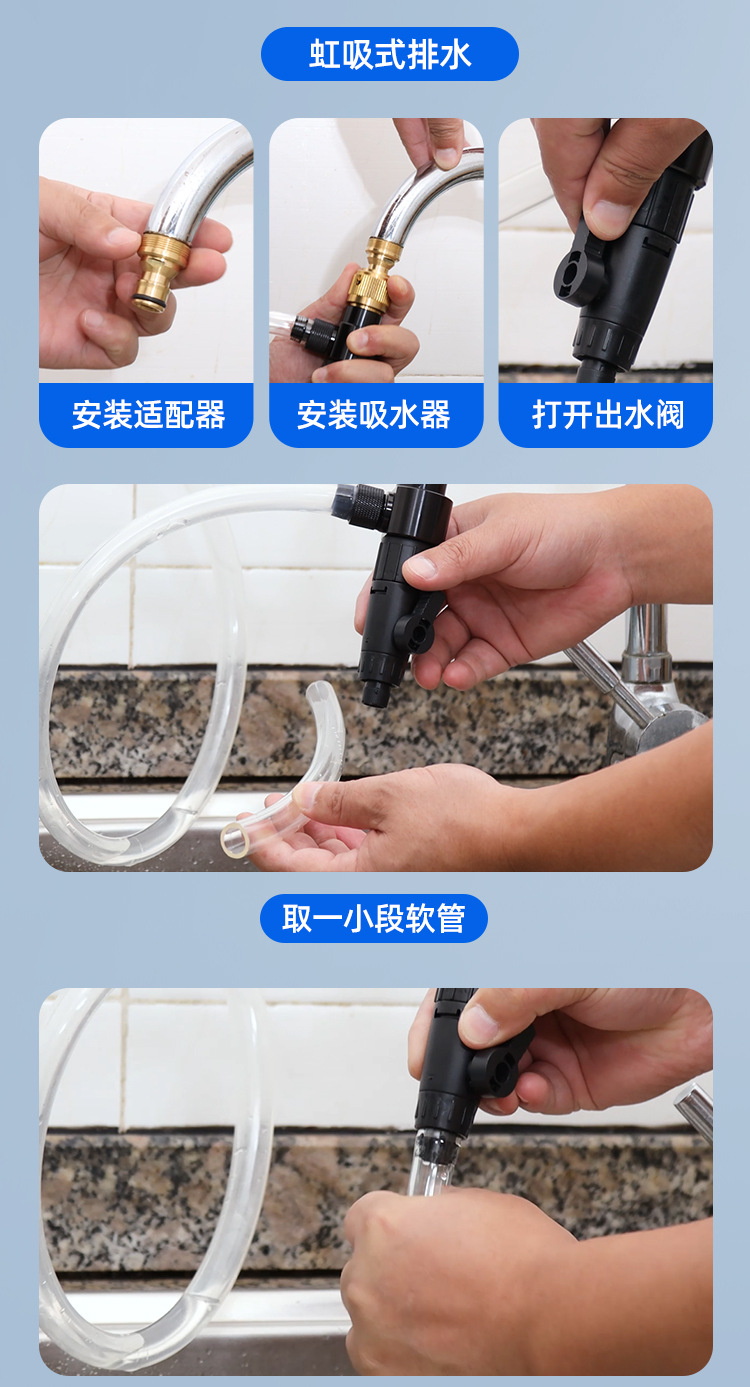 虹吸式排水

安装适配器

安装吸水器

打开出水阀

取一小段软管