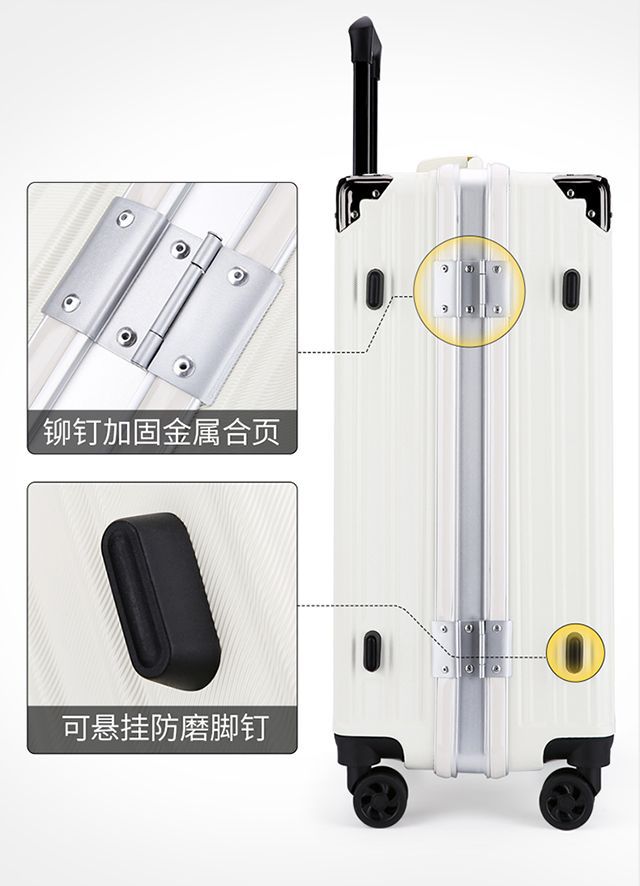 铆钉加固金属合页

可悬挂防磨脚钉