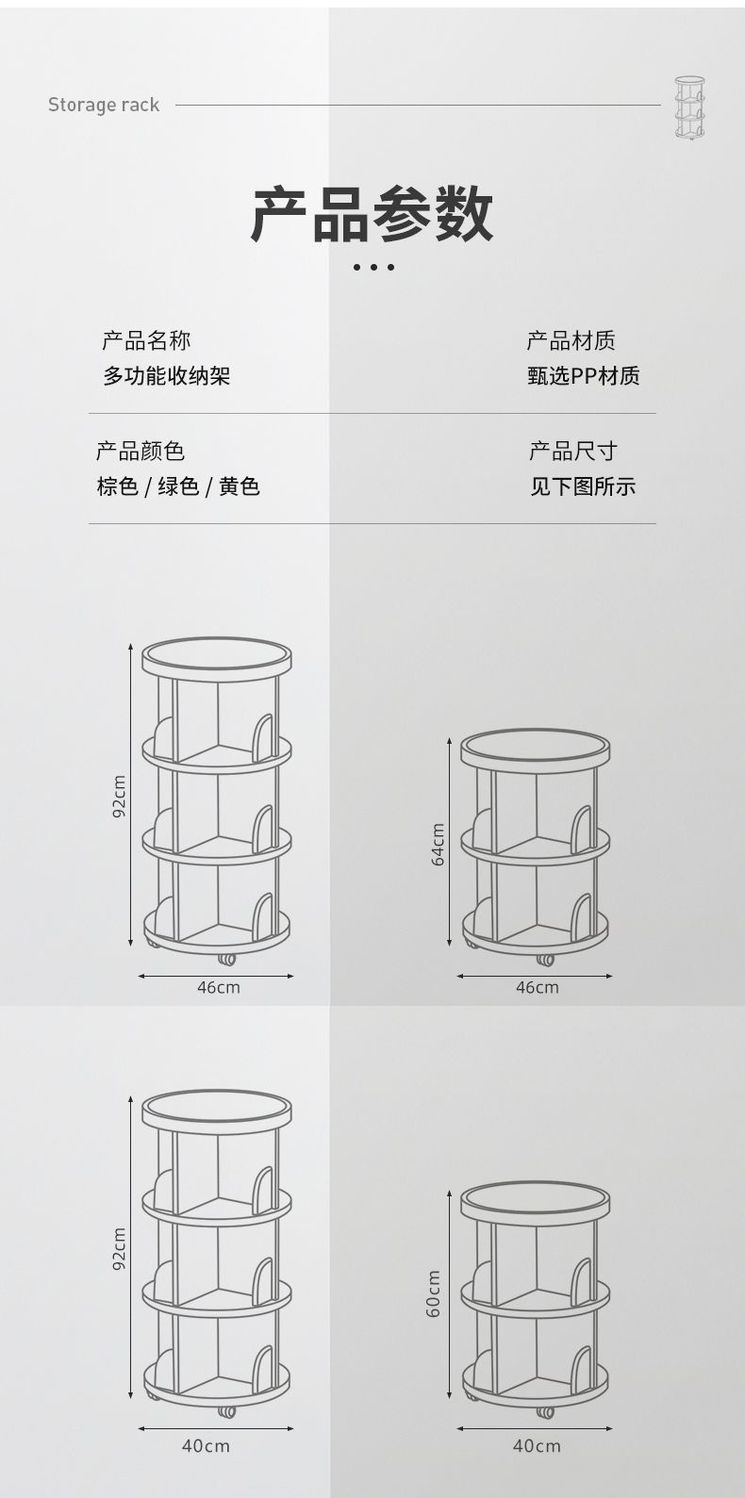 Storage rack

产品参数

产品名称
多功能收纳架

产品材质
甄选PP材质

产品颜色
棕色 / 绿色 / 黄色

产品尺寸
见下图所示

92cm
46cm

64cm
46cm

92cm
40cm

60cm
40cm