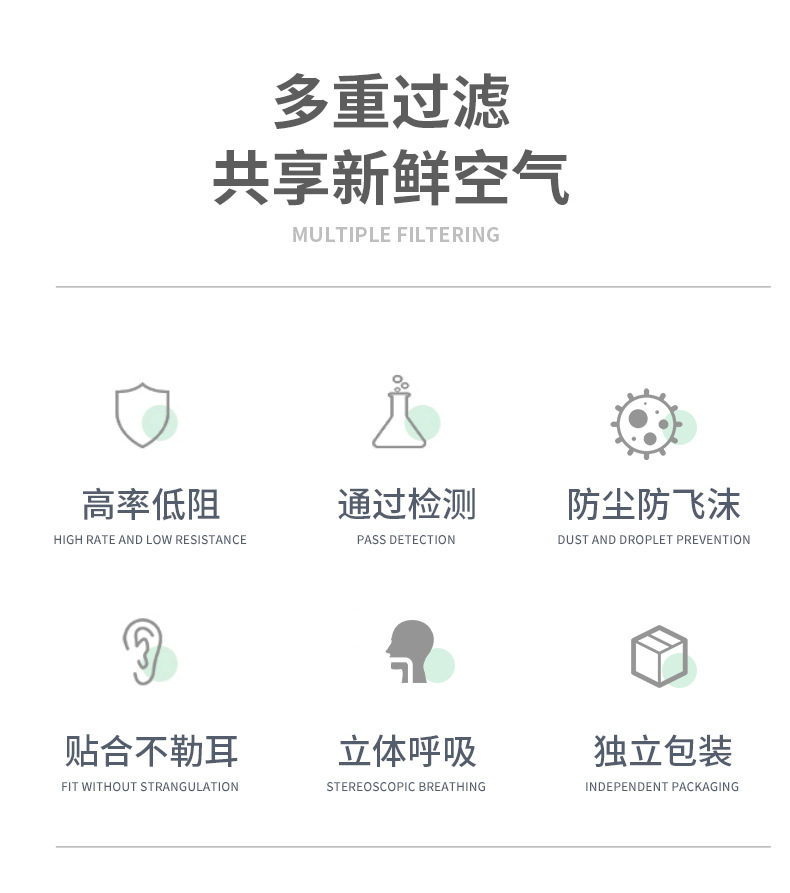 多重过滤
共享新鲜空气

MULTIPLE FILTERING

高率低阻
HIGH RATE AND LOW RESISTANCE

通过检测
PASS DETECTION

防尘防飞沫
DUST AND DROPLET PREVENTION

贴合不勒耳
FIT WITHOUT STRANGULATION

立体呼吸
STEREOSCOPIC BREATHING

独立包装
INDEPENDENT PACKAGING