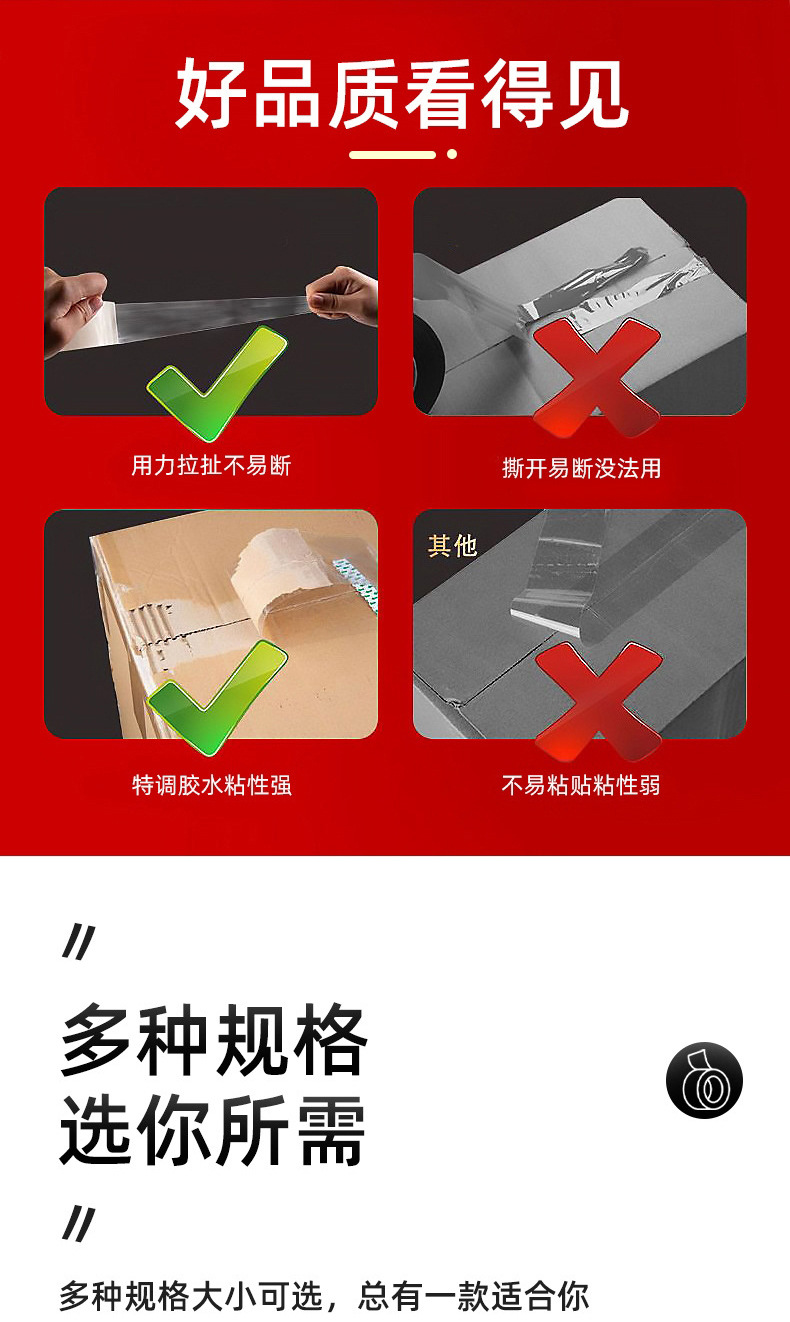 好品质看得见

用力拉扯不易断

撕开易断没法用

特调胶水粘性强

其他

不易粘贴粘性弱

//

多种规格
选你所需

//

多种规格大小可选，总有一款适合你