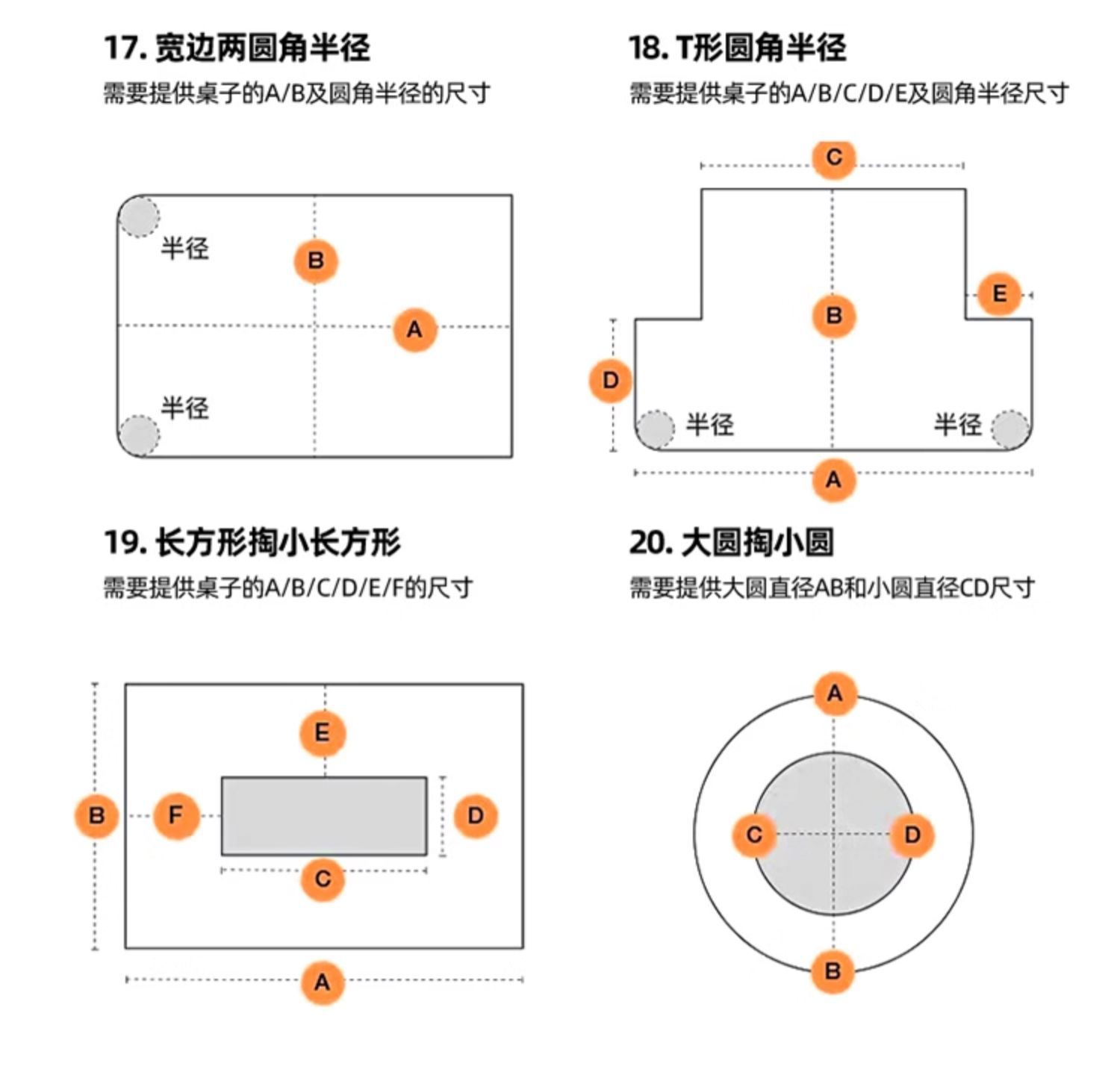 17. 宽边两圆角半径

需要提供桌子的A/B及圆角半径的尺寸

半径
B
A
半径

18. T形圆角半径

需要提供桌子的A/B/C/D/E及圆角半径尺寸

C
E
B
D
半径
半径
A

19. 长方形掏小长方形

需要提供桌子的A/B/C/D/E/F的尺寸

E
B
F
D
C
A

20. 大圆掏小圆

需要提供大圆直径AB和小圆直径CD尺寸

A
C
D
B