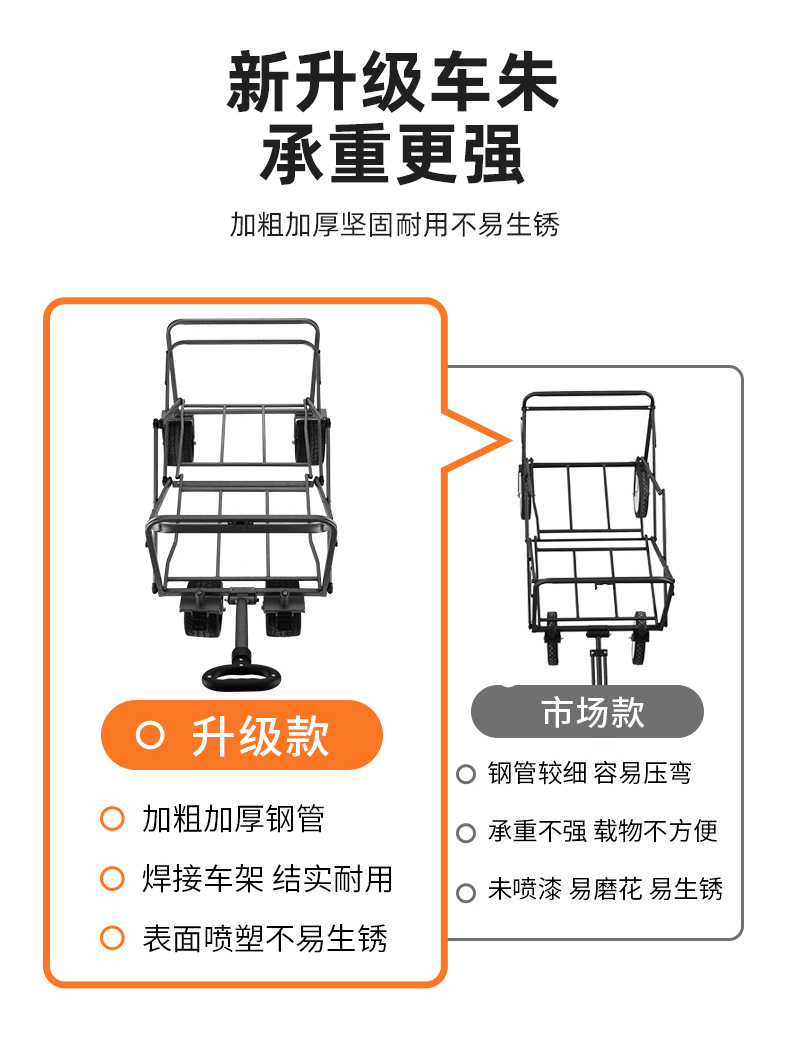 新升级车朱
承重更强

加粗加厚坚固耐用不易生锈

升级款

加粗加厚钢管

焊接车架 结实耐用

表面喷塑不易生锈

市场款

钢管较细 容易压弯

承重不强 载物不方便

未喷漆 易磨花 易生锈