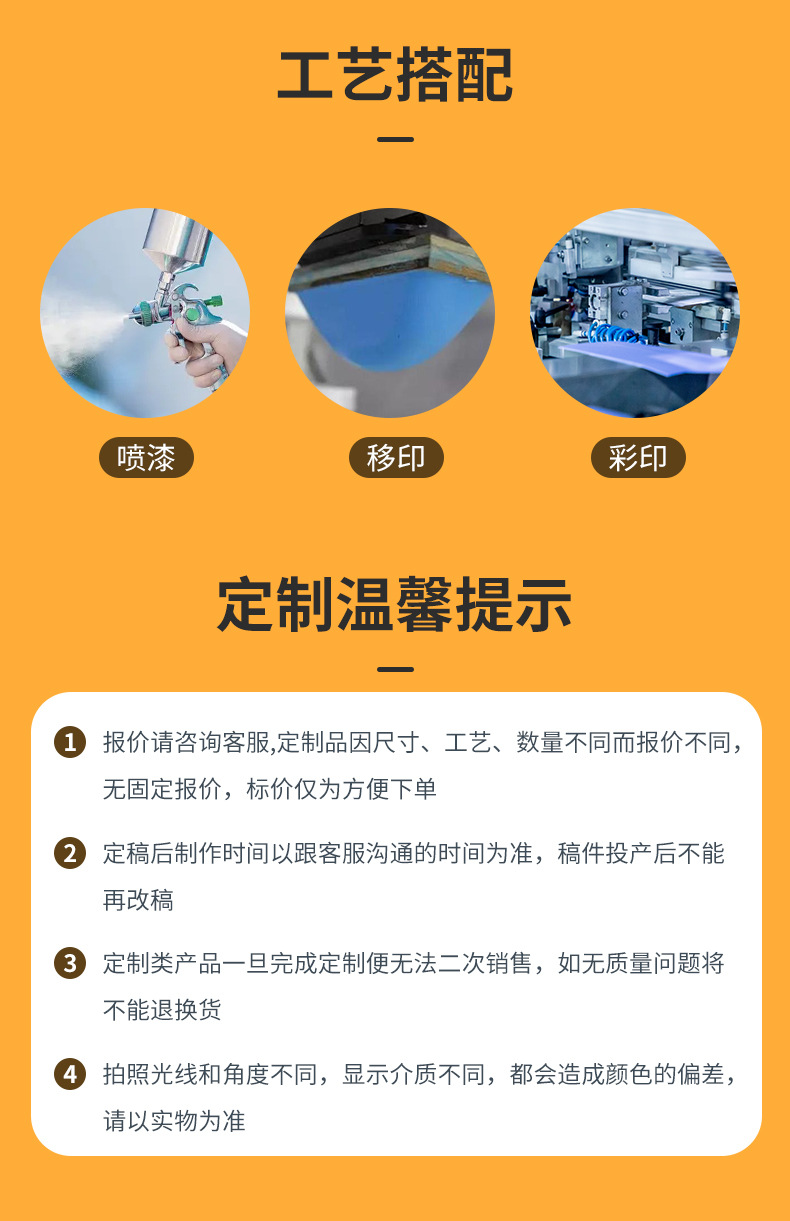 工艺搭配

喷漆

移印

彩印

定制温馨提示

1 报价请咨询客服,定制品因尺寸、工艺、数量不同而报价不同，无固定报价，标价仅为方便下单

2 定稿后制作时间以跟客服沟通的时间为准，稿件投产后不能再改稿

3 定制类产品一旦完成定制便无法二次销售，如无质量问题将不能退换货

4 拍照光线和角度不同，显示介质不同，都会造成颜色的偏差，请以实物为准