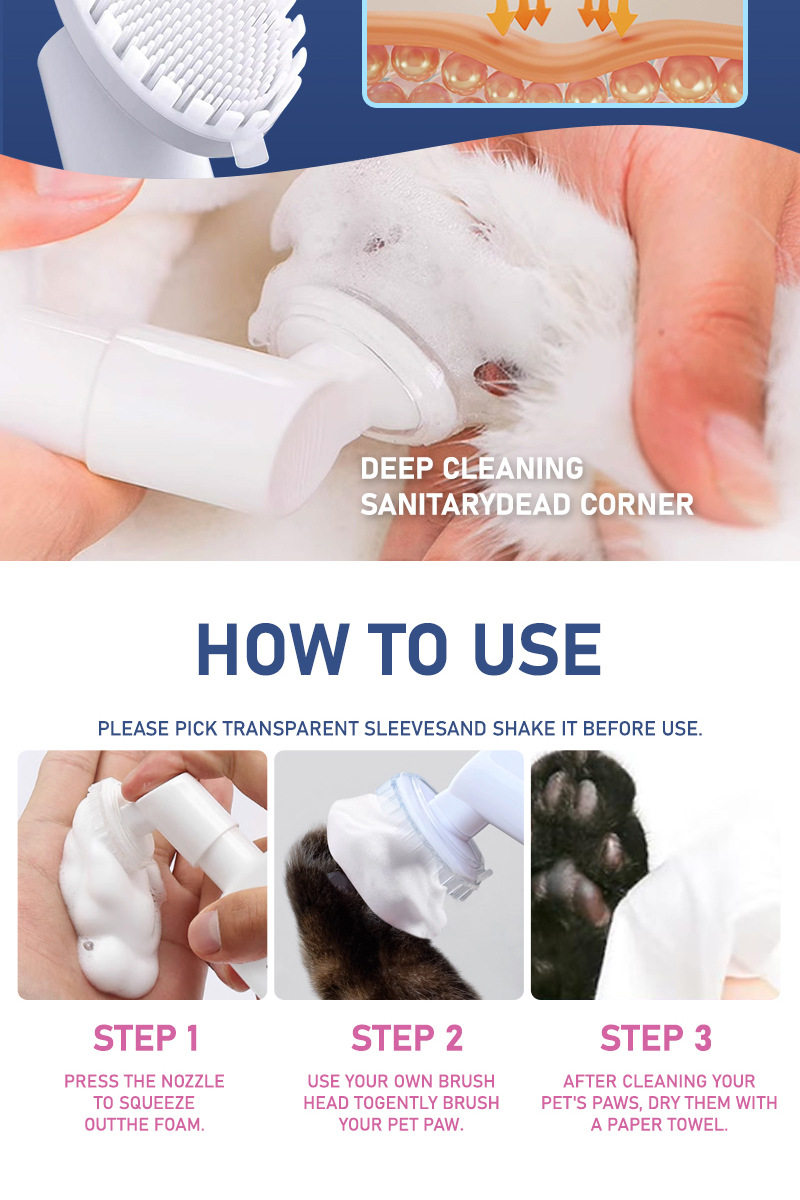 DEEP CLEANING
SANITARYDEAD CORNER

HOW TO USE

PLEASE PICK TRANSPARENT SLEEVESAND SHAKE IT BEFORE USE.

STEP 1

PRESS THE NOZZLE TO SQUEEZE OUTTHE FOAM.

STEP 2

USE YOUR OWN BRUSH HEAD TOGENTLY BRUSH YOUR PET PAW.

STEP 3

AFTER CLEANING YOUR PET'S PAWS, DRY THEM WITH A PAPER TOWEL.