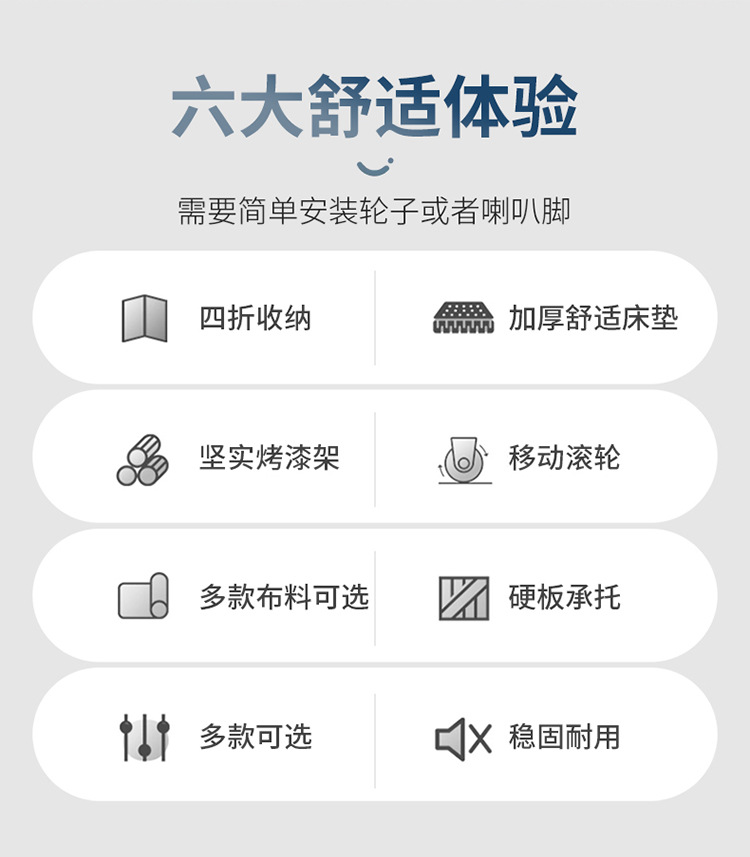 六大舒适体验

需要简单安装轮子或者喇叭脚

四折收纳

加厚舒适床垫

坚实烤漆架

移动滚轮

多款布料可选

硬板承托

多款可选

稳固耐用