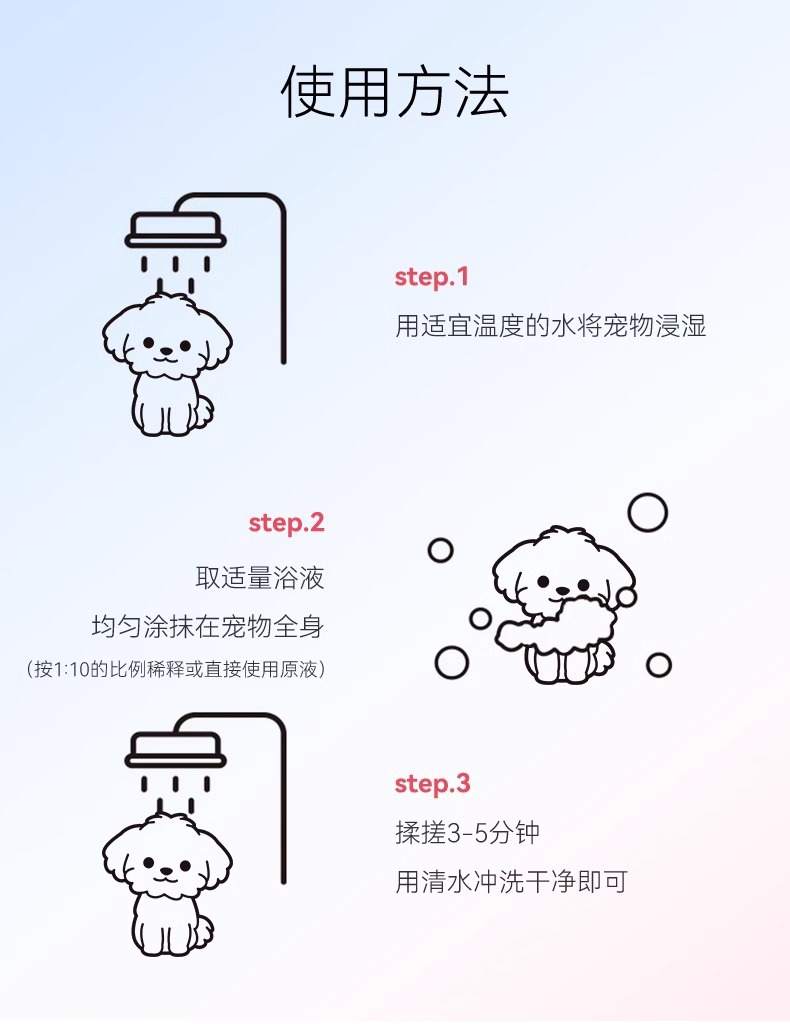 使用方法

step.1
用适宜温度的水将宠物浸湿

step.2
取适量浴液
均匀涂抹在宠物全身
（按1:10的比例稀释或直接使用原液）

step.3
揉搓3-5分钟
用清水冲洗干净即可