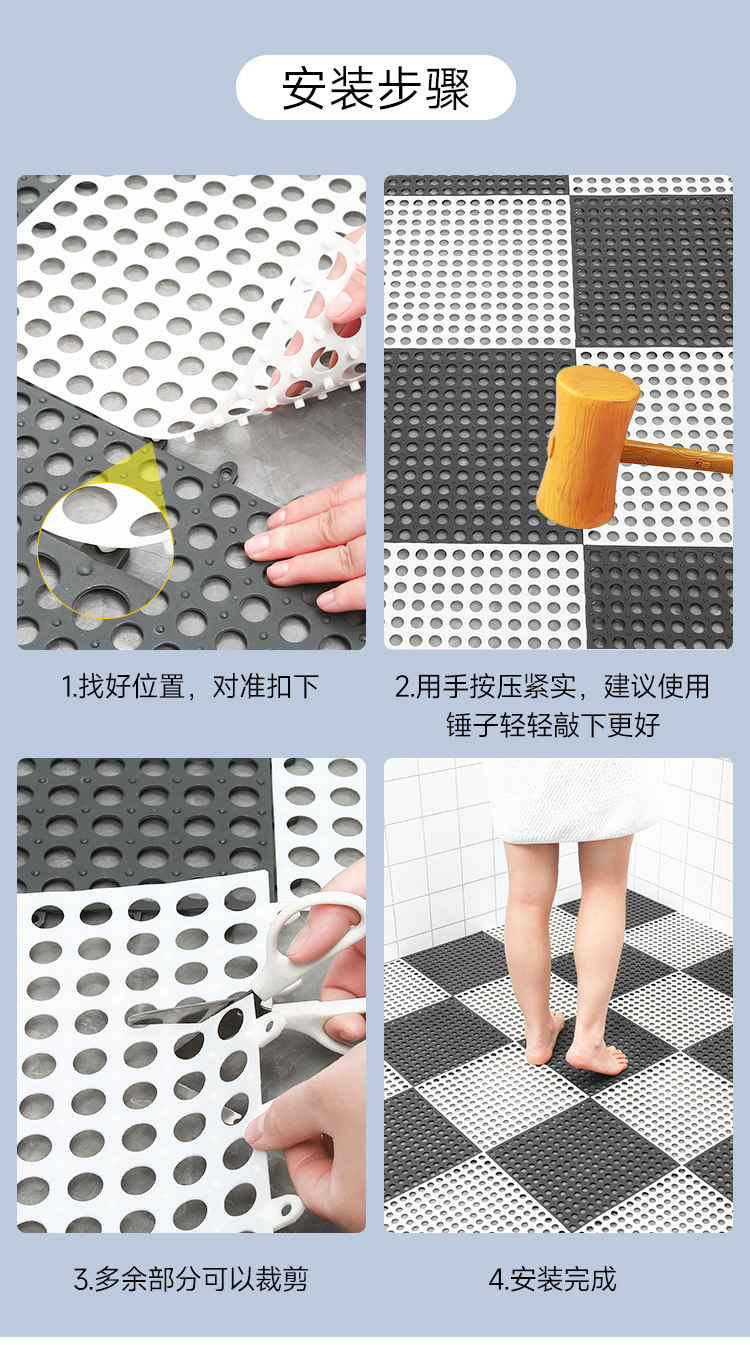 安装步骤

1.找好位置，对准扣下

2.用手按压紧实，建议使用锤子轻轻敲下更好

3.多余部分可以裁剪

4.安装完成