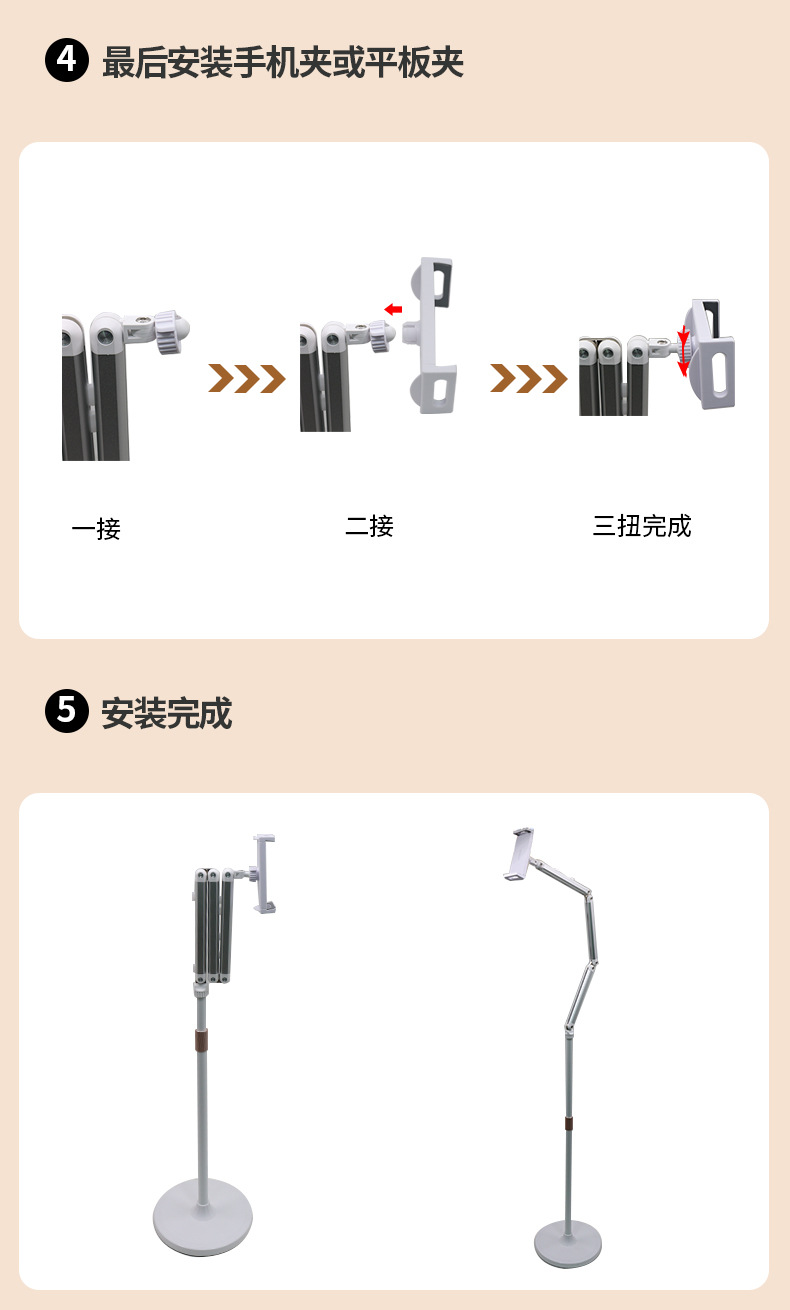 4 最后安装手机夹或平板夹

一接

二接

三扭完成

5 安装完成