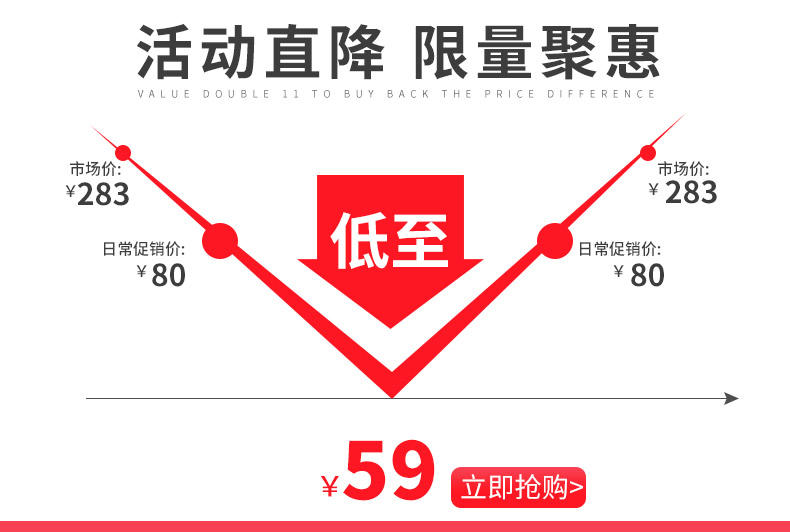 活动直降 限量聚惠

VALUE DOUBLE 11 TO BUY BACK THE PRICE DIFFERENCE

市场价:
¥283

日常促销价:
¥80

低至

市场价:
¥283

日常促销价:
¥80

¥59 立即抢购>