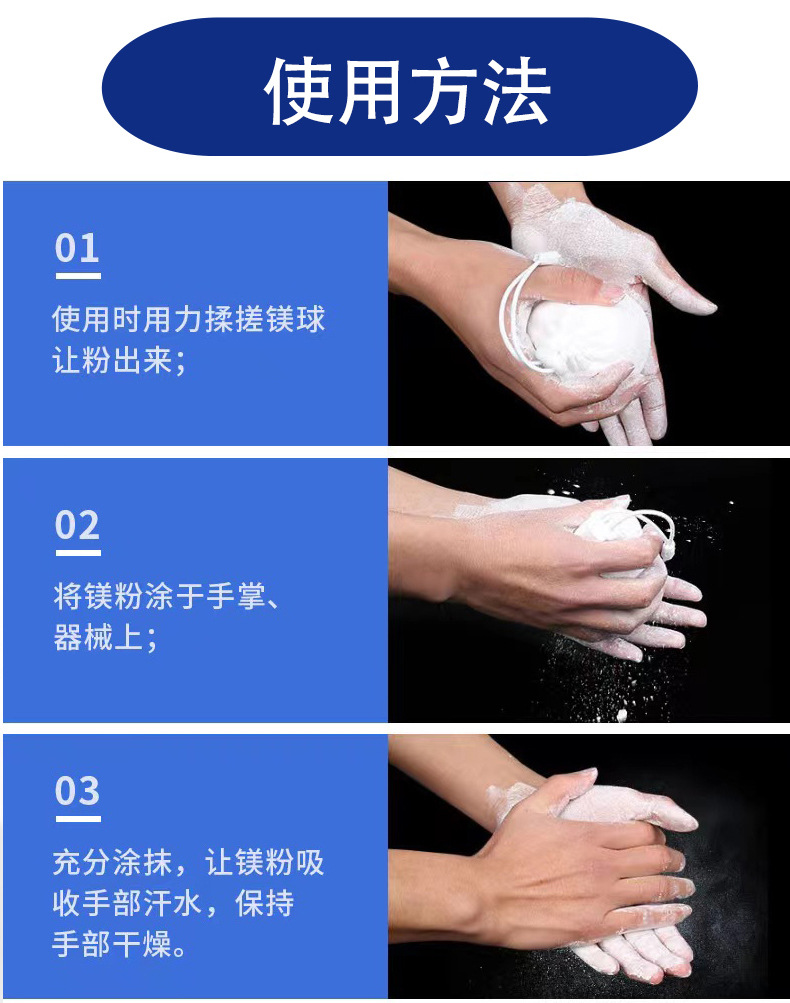 使用方法

01

使用时用力揉搓镁球让粉出来；

02

将镁粉涂于手掌、器械上；

03

充分涂抹，让镁粉吸收手部汗水，保持手部干燥。